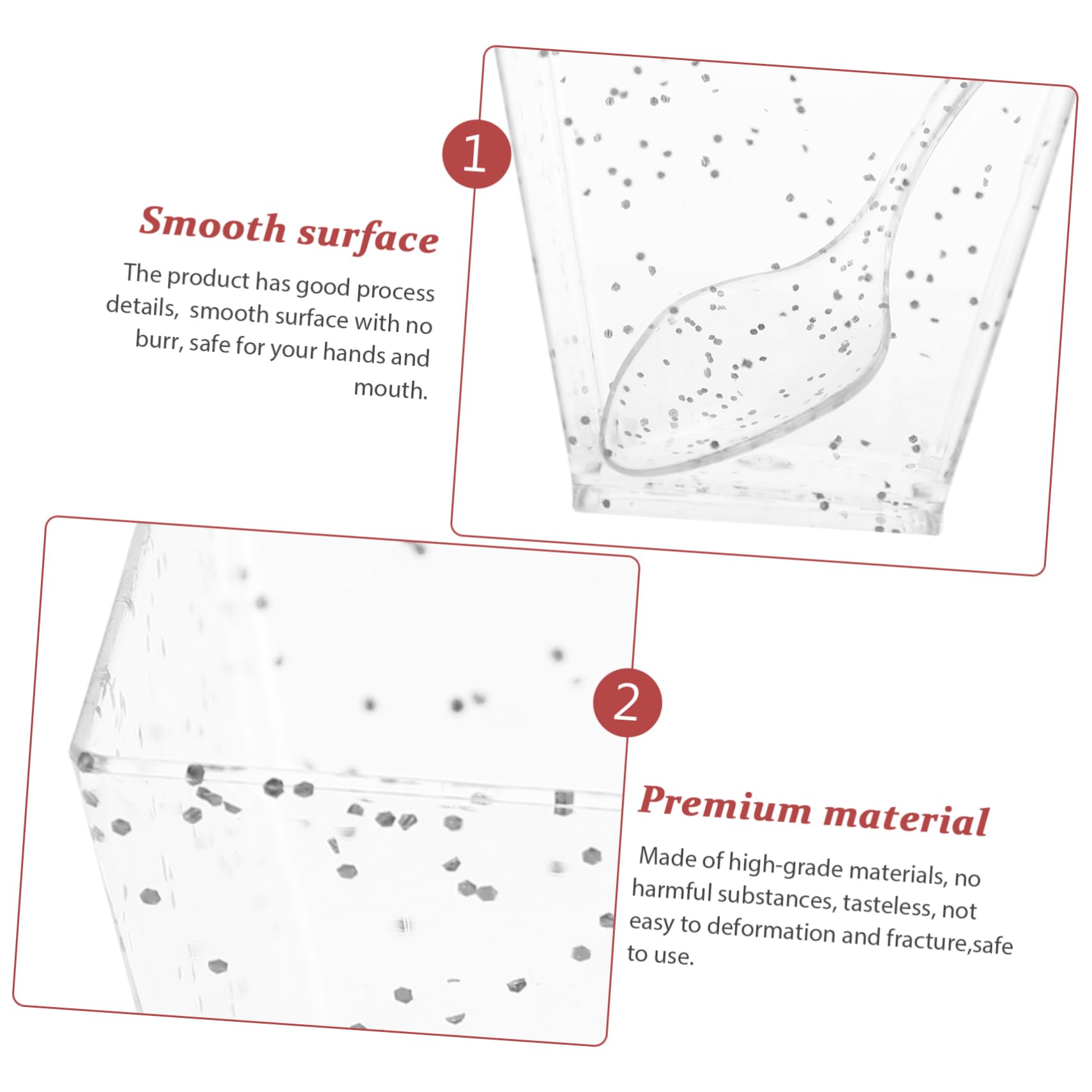 1

Smooth surface

The product has good process details, smooth surface with no burr, safe for your hands and mouth.

2

Premium material

Made of high-grade materials, no harmful substances, tasteless, not easy to deformation and fracture,safe to use.