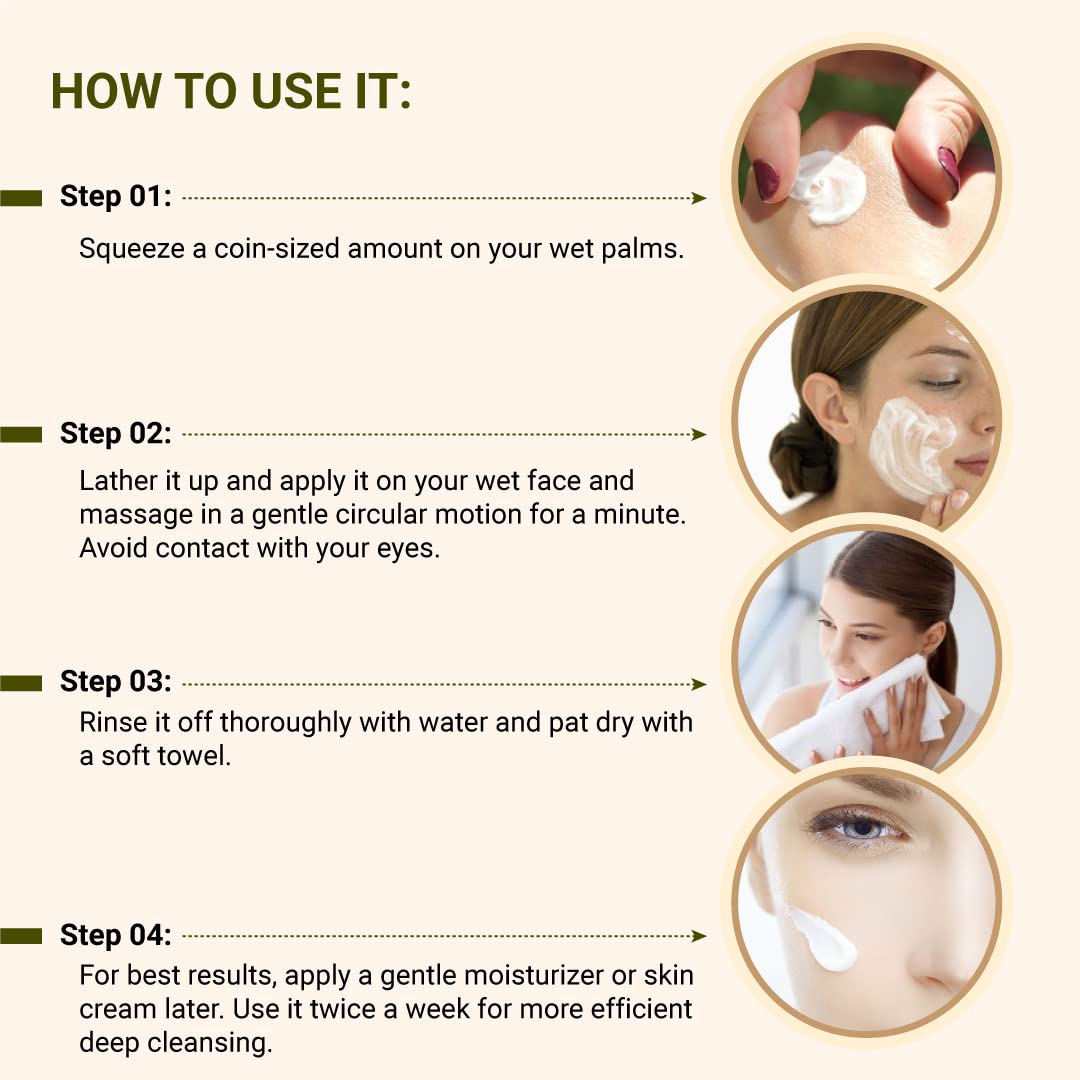 HOW TO USE IT:

Step 01:

Squeeze a coin-sized amount on your wet palms.

Step 02:

Lather it up and apply it on your wet face and massage in a gentle circular motion for a minute. Avoid contact with your eyes.

Step 03:

Rinse it off thoroughly with water and pat dry with a soft towel.

Step 04:

For best results, apply a gentle moisturizer or skin cream later. Use it twice a week for more efficient deep cleansing.