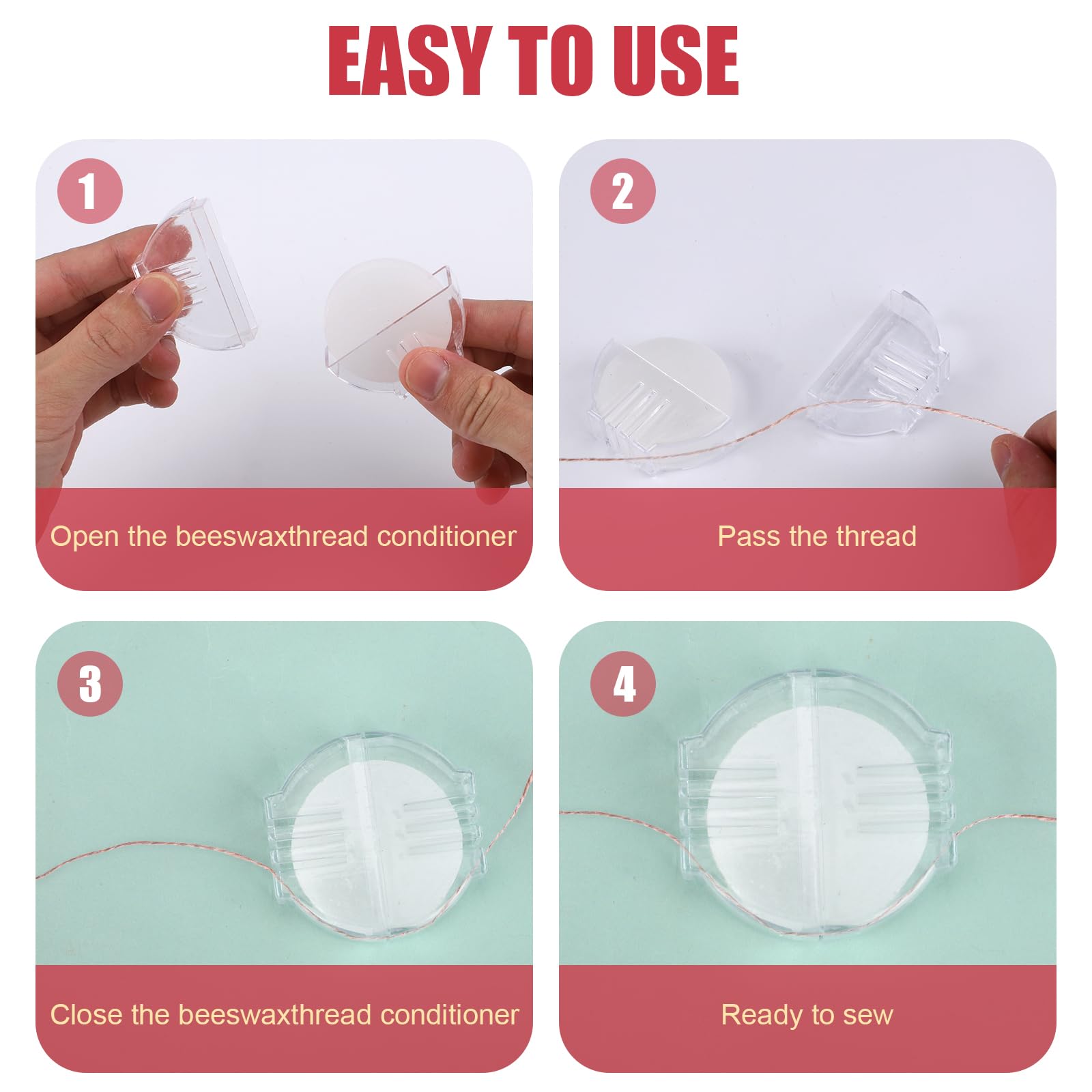 EASY TO USE

1

Open the beeswaxthread conditioner

2

Pass the thread

3

Close the beeswaxthread conditioner

4

Ready to sew