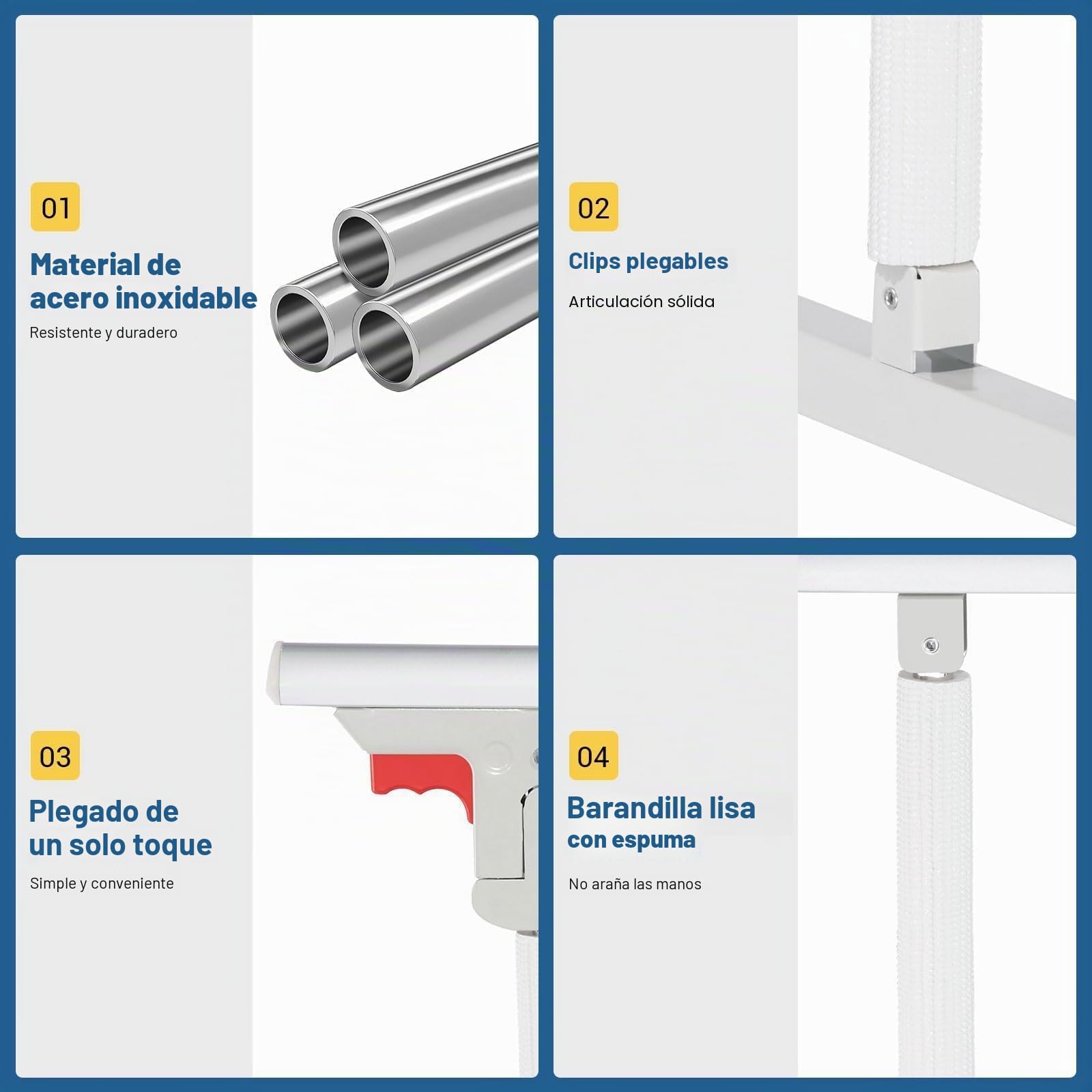 01

Material de acero inoxidable

Resistente y duradero

02

Clips plegables

Articulación sólida

03

Plegado de un solo toque

Simple y conveniente

04

Barandilla lisa con espuma

No araña las manos