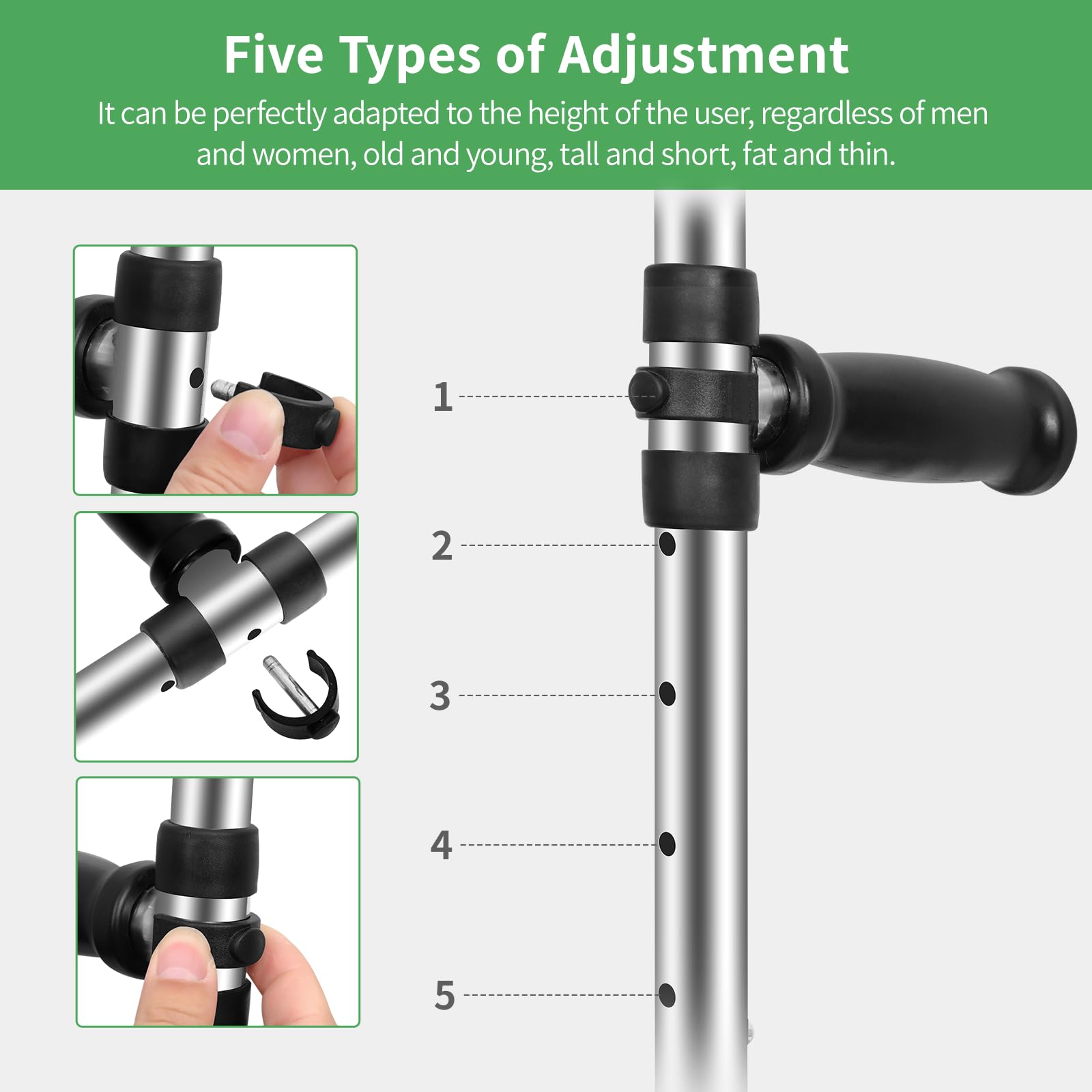 Five Types of Adjustment

It can be perfectly adapted to the height of the user, regardless of men and women, old and young, tall and short, fat and thin.

1

2

3

4

5