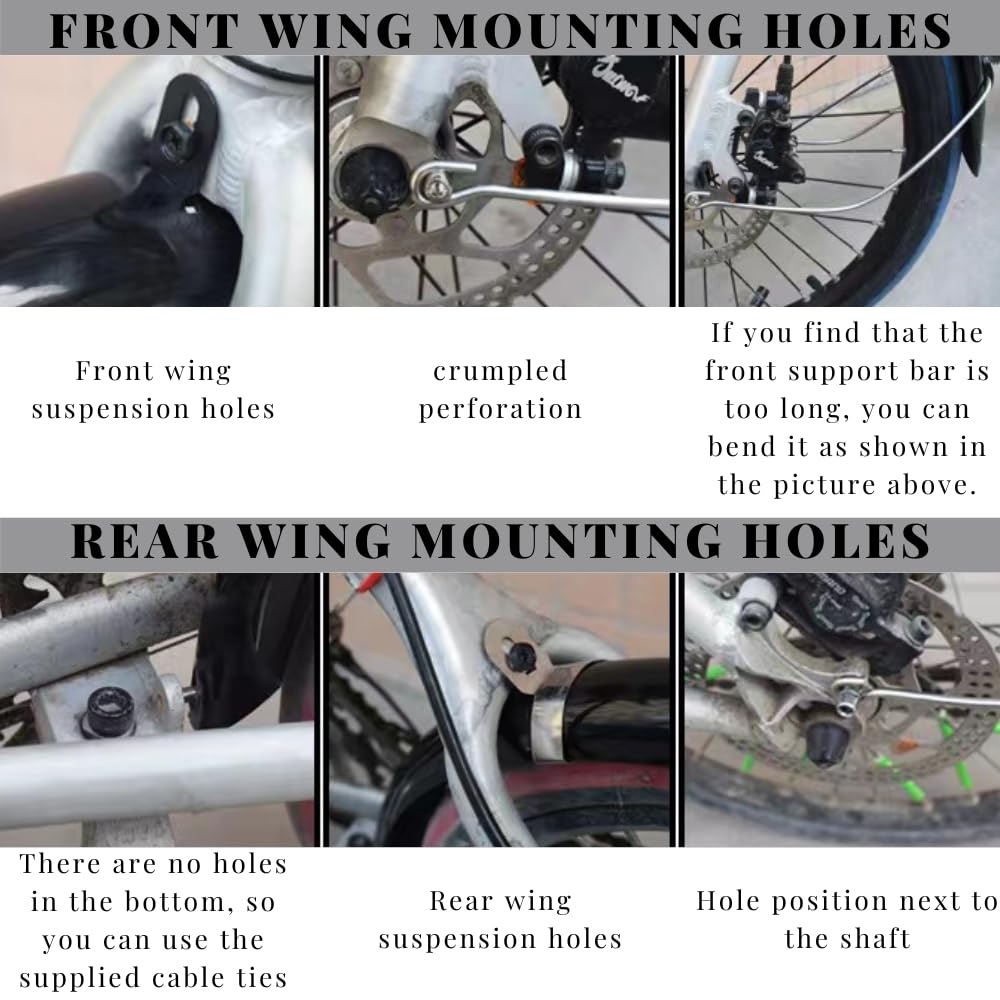 FRONT WING MOUNTING HOLES

Front wing suspension holes

crumpled perforation

If you find that the front support bar is too long, you can bend it as shown in the picture above.

REAR WING MOUNTING HOLES

There are no holes in the bottom, so you can use the supplied cable ties

Rear wing suspension holes

Hole position next to the shaft