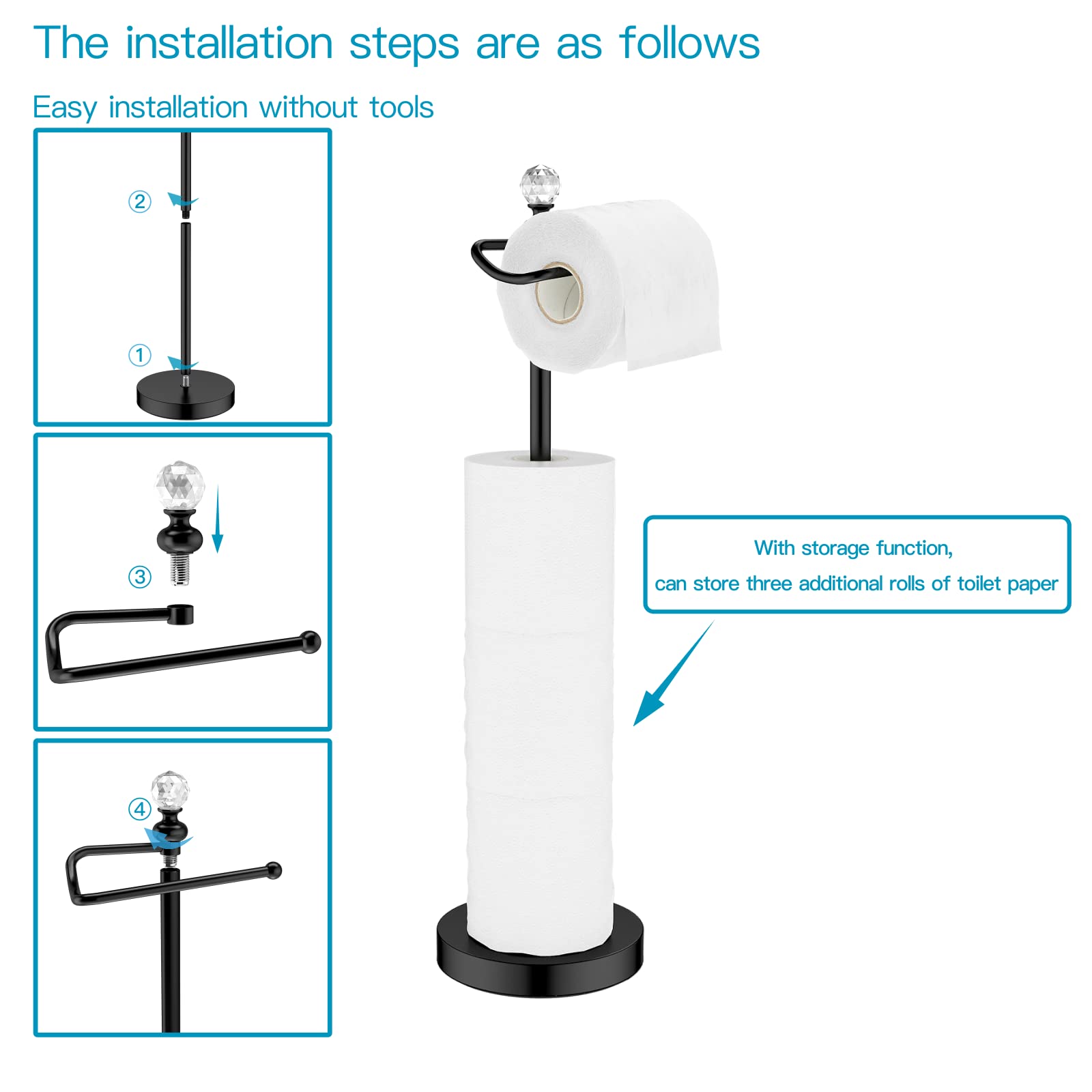 The installation steps are as follows

Easy installation without tools

②

①

③

④

With storage function,

can store three additional rolls of toilet paper