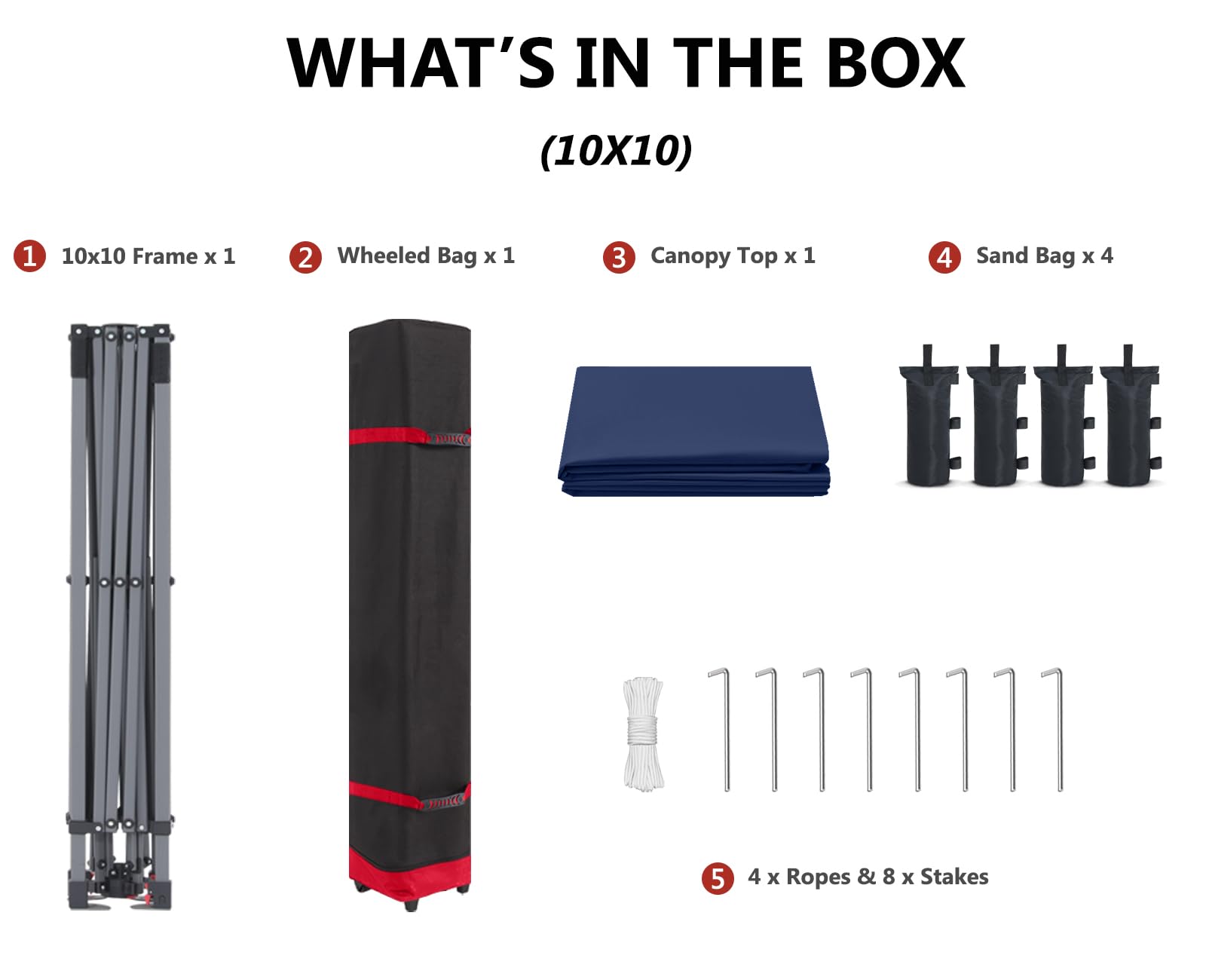 WHAT'S IN THE BOX

(10X10)

1 10x10 Frame x 1

2 Wheeled Bag x 1

3 Canopy Top x 1

4 Sand Bag x 4

5 4 x Ropes & 8 x Stakes