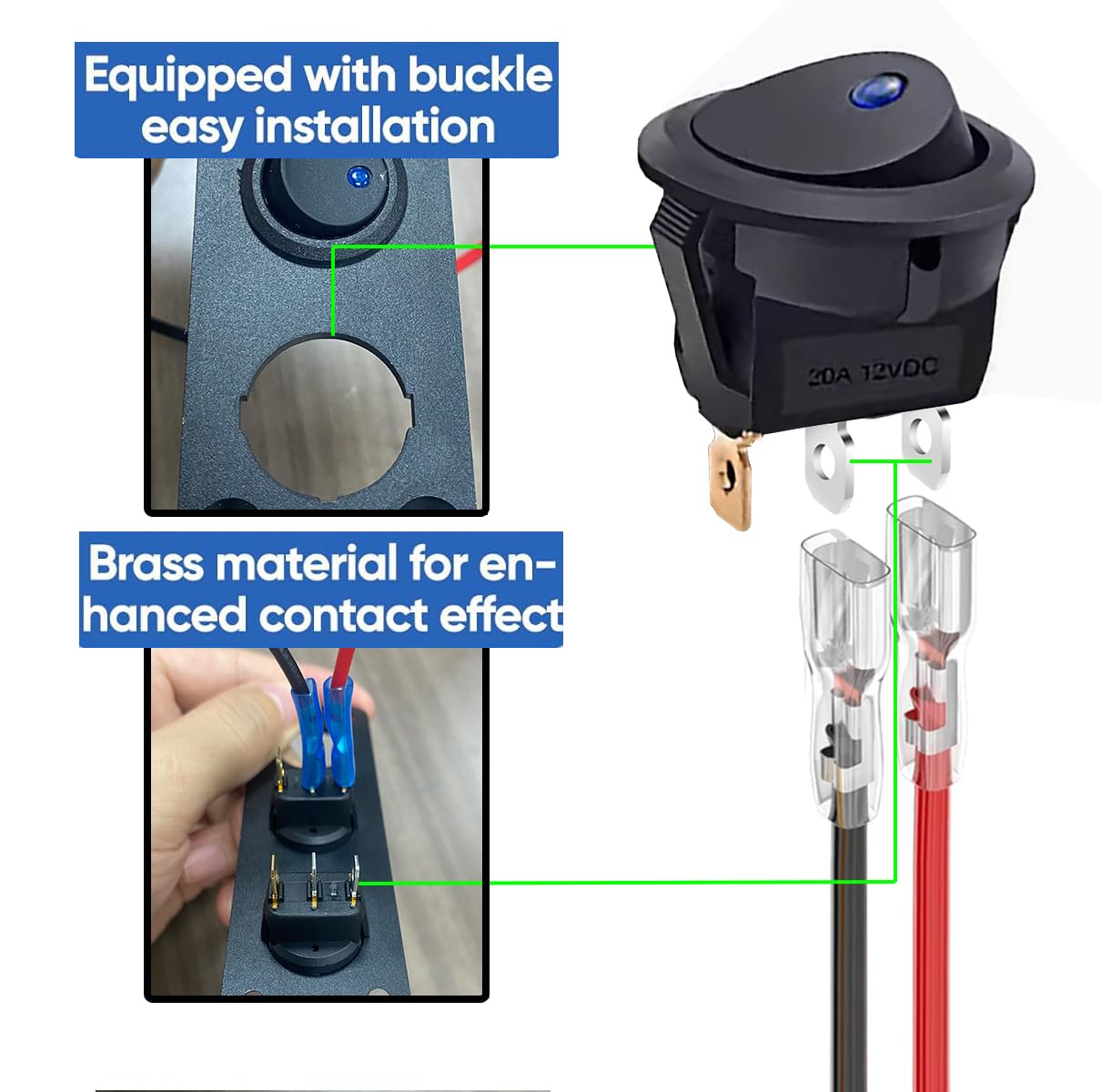 Equipped with buckle easy installation

20A 12VDC

Brass material for enhanced contact effect