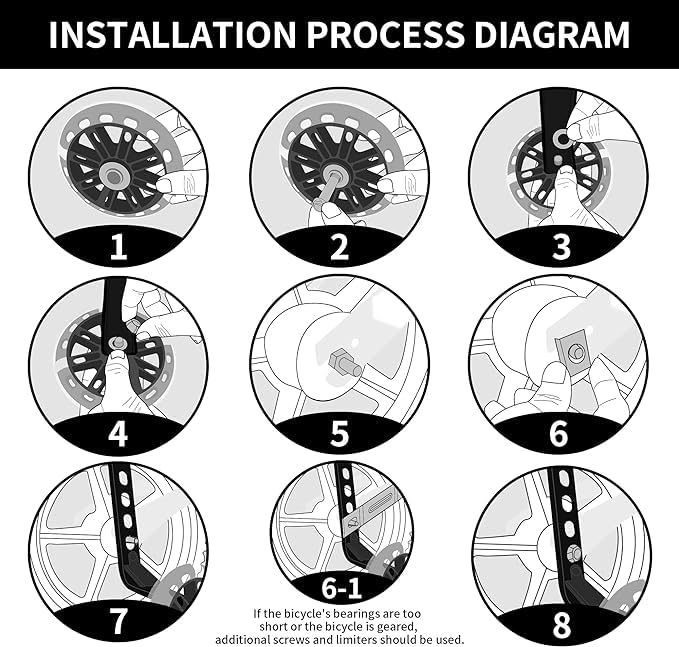 INSTALLATION PROCESS DIAGRAM

1

2

3

4

5

6

7

6-1

If the bicycle's bearings are too short or the bicycle is geared, additional screws and limiters should be used.

8