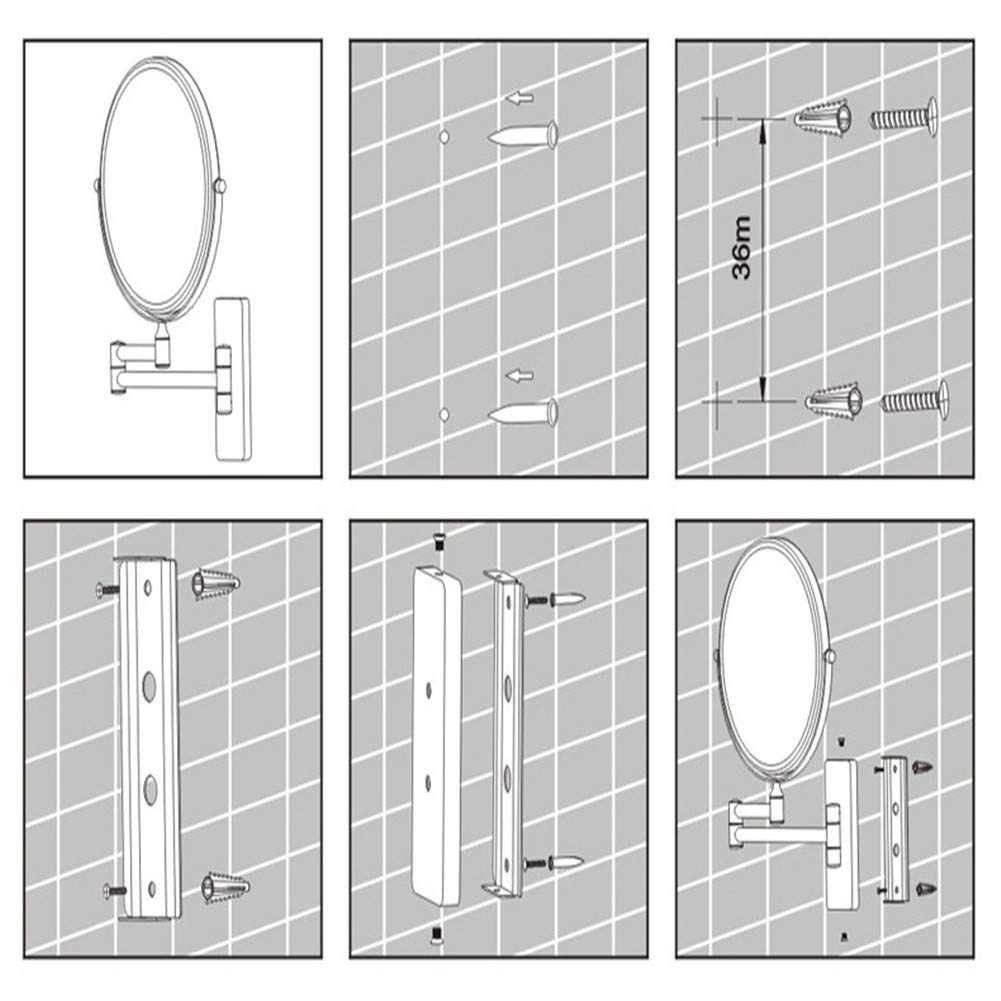 36m