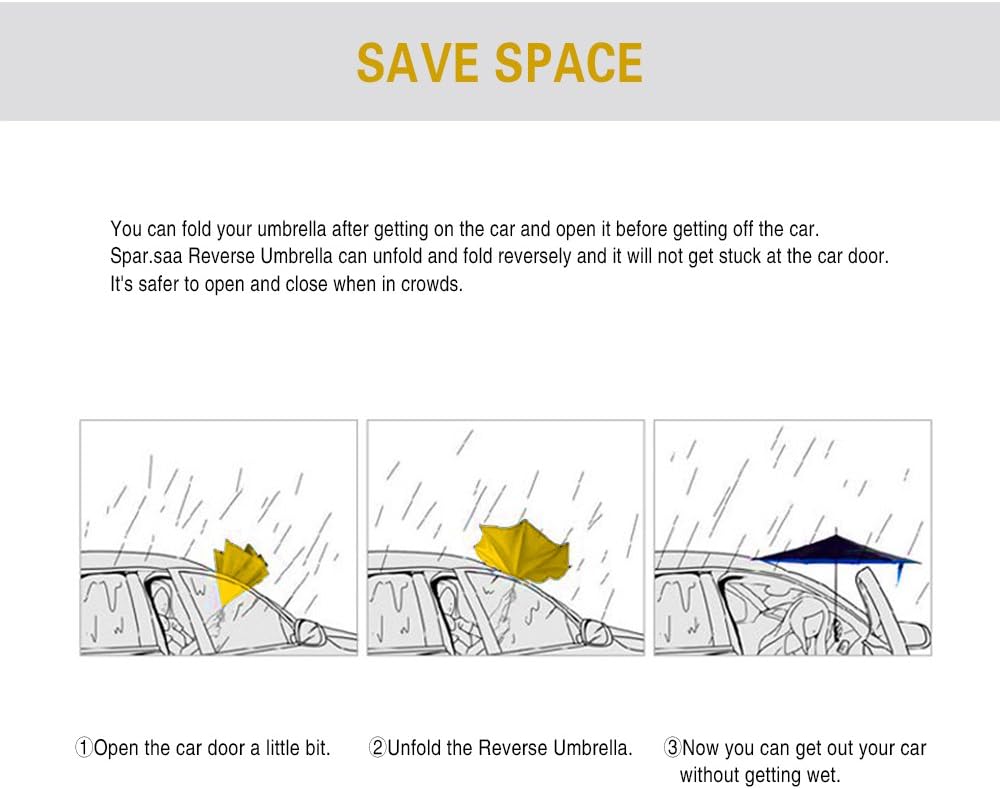 SAVE SPACE

You can fold your umbrella after getting on the car and open it before getting off the car. Spar.saa Reverse Umbrella can unfold and fold reversely and it will not get stuck at the car door. It's safer to open and close when in crowds.

①Open the car door a little bit.

②Unfold the Reverse Umbrella.

③Now you can get out your car without getting wet.