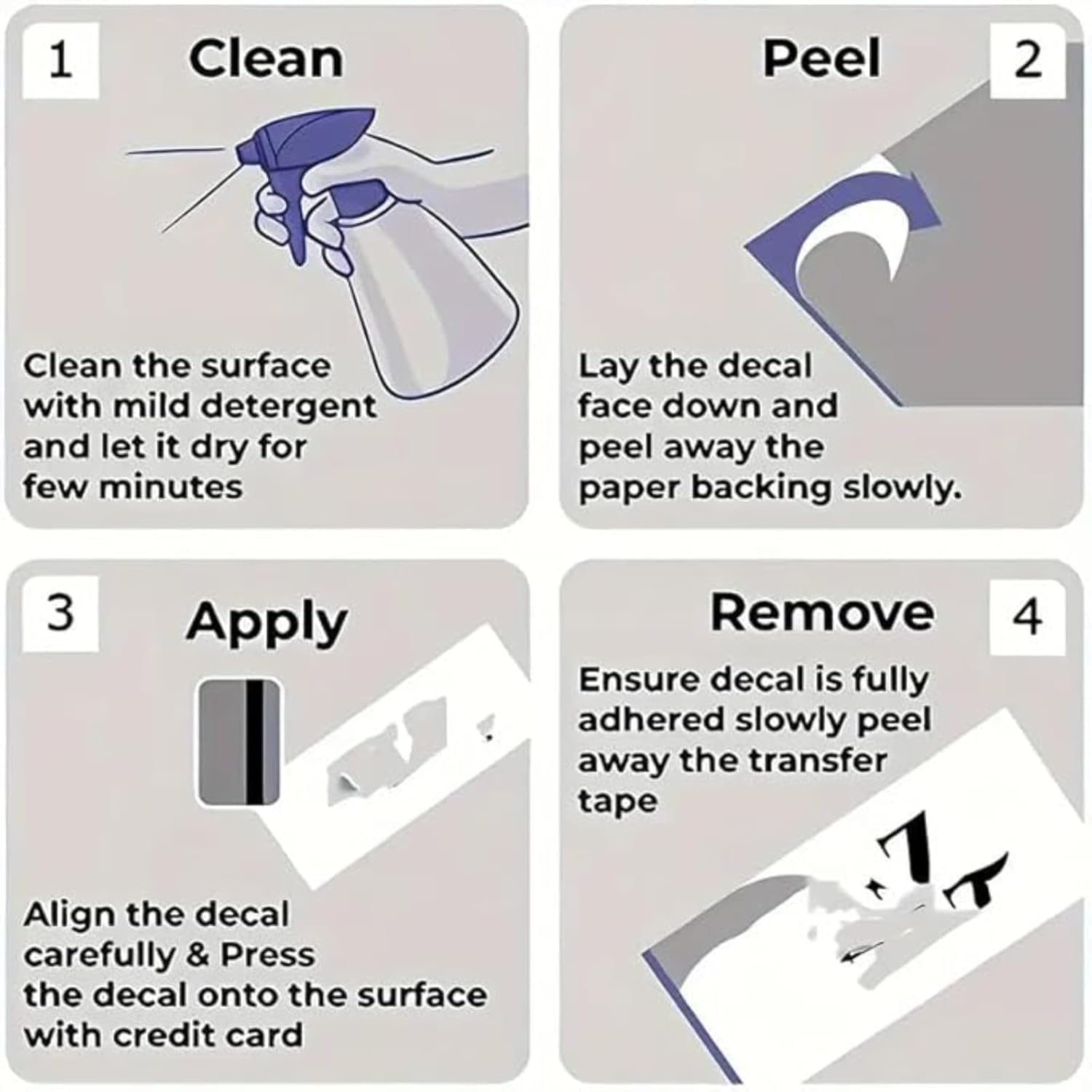 1 Clean

Clean the surface with mild detergent and let it dry for few minutes

Peel 2

Lay the decal face down and peel away the paper backing slowly.

3 Apply

Align the decal carefully & Press the decal onto the surface with credit card

Remove 4

Ensure decal is fully adhered slowly peel away the transfer tape