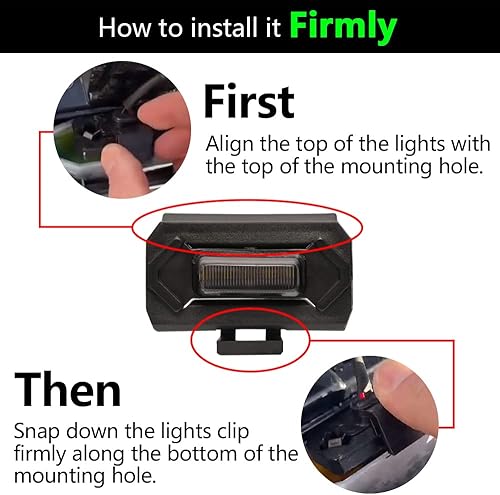 How to install it Firmly

First

Align the top of the lights with the top of the mounting hole.

Then

Snap down the lights clip firmly along the bottom of the mounting hole.