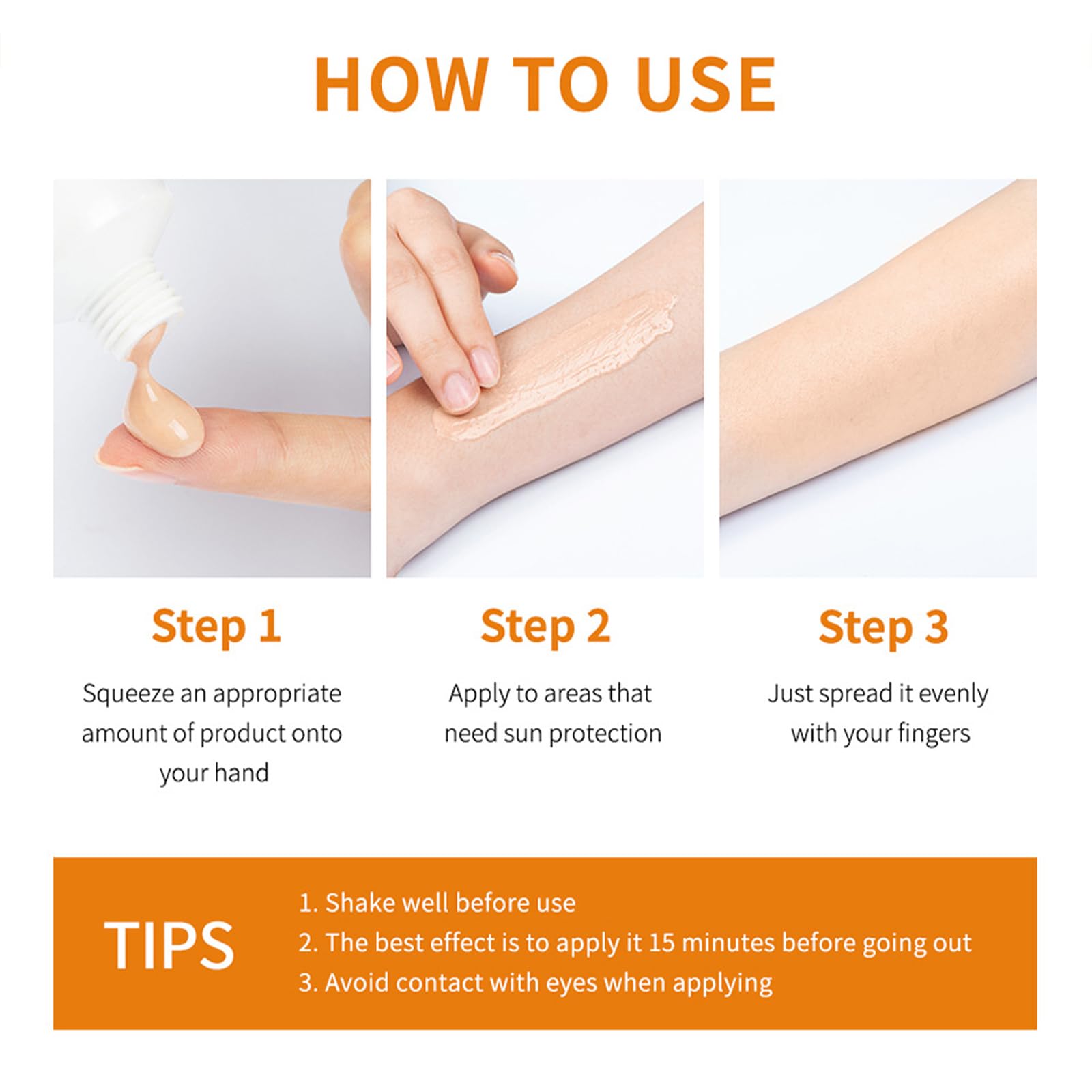 HOW TO USE

Step 1

Squeeze an appropriate amount of product onto your hand

Step 2

Apply to areas that need sun protection

Step 3

Just spread it evenly with your fingers

TIPS

1. Shake well before use
2. The best effect is to apply it 15 minutes before going out
3. Avoid contact with eyes when applying