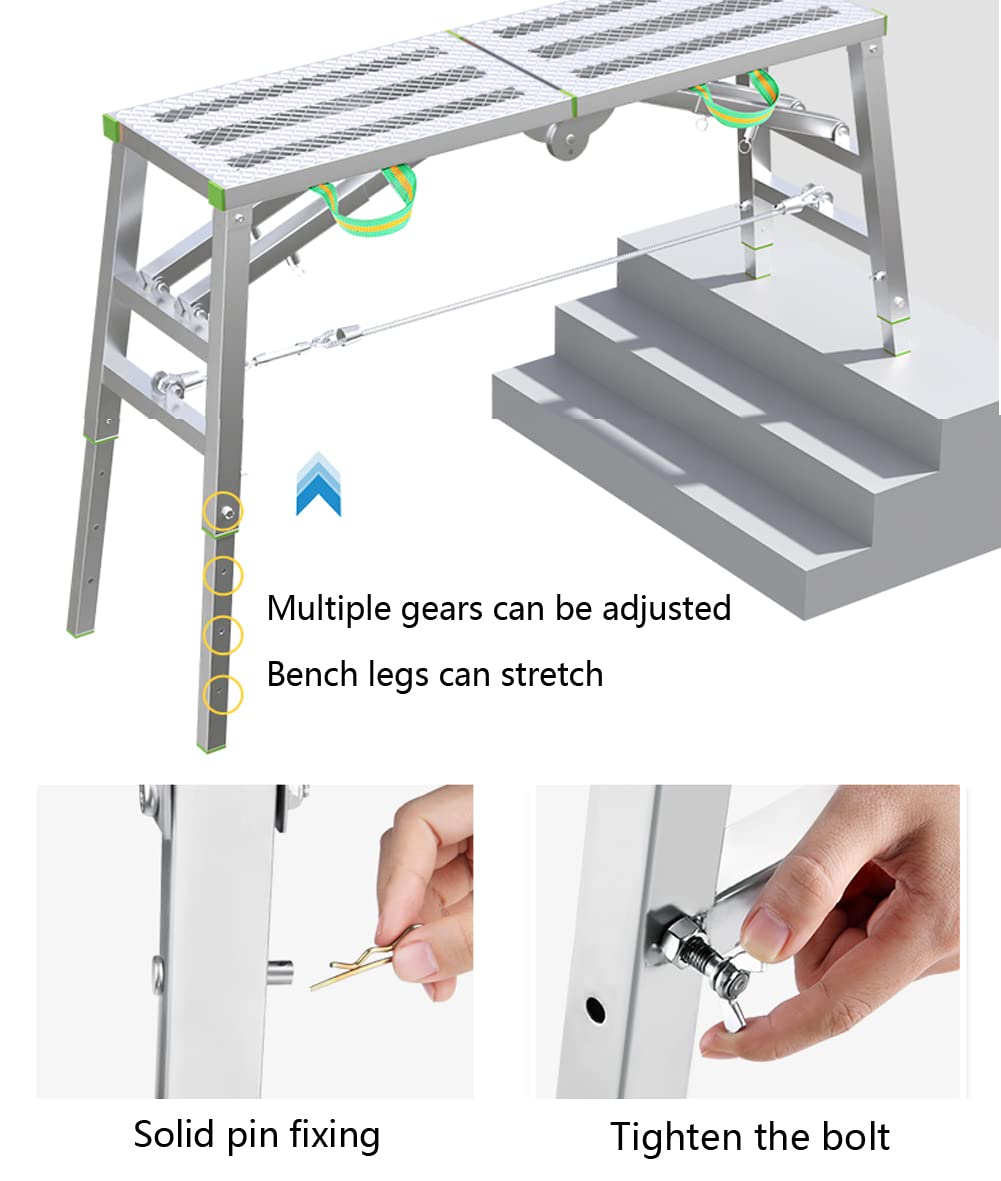 Multiple gears can be adjusted

Bench legs can stretch

Solid pin fixing

Tighten the bolt