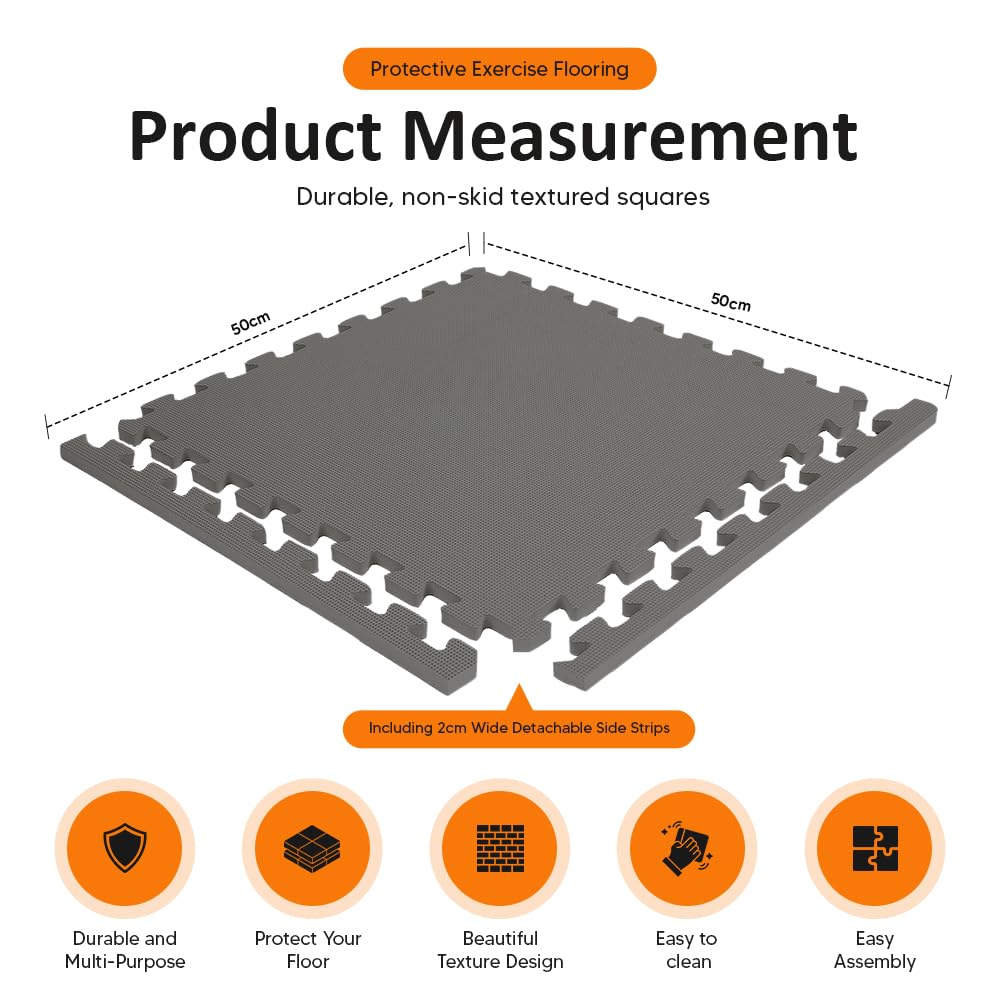 Protective Exercise Flooring

Product Measurement

Durable, non-skid textured squares

50cm

50cm

Including 2cm Wide Detachable Side Strips

Durable and Multi-Purpose

Protect Your Floor

Beautiful Texture Design

Easy to clean

Easy Assembly