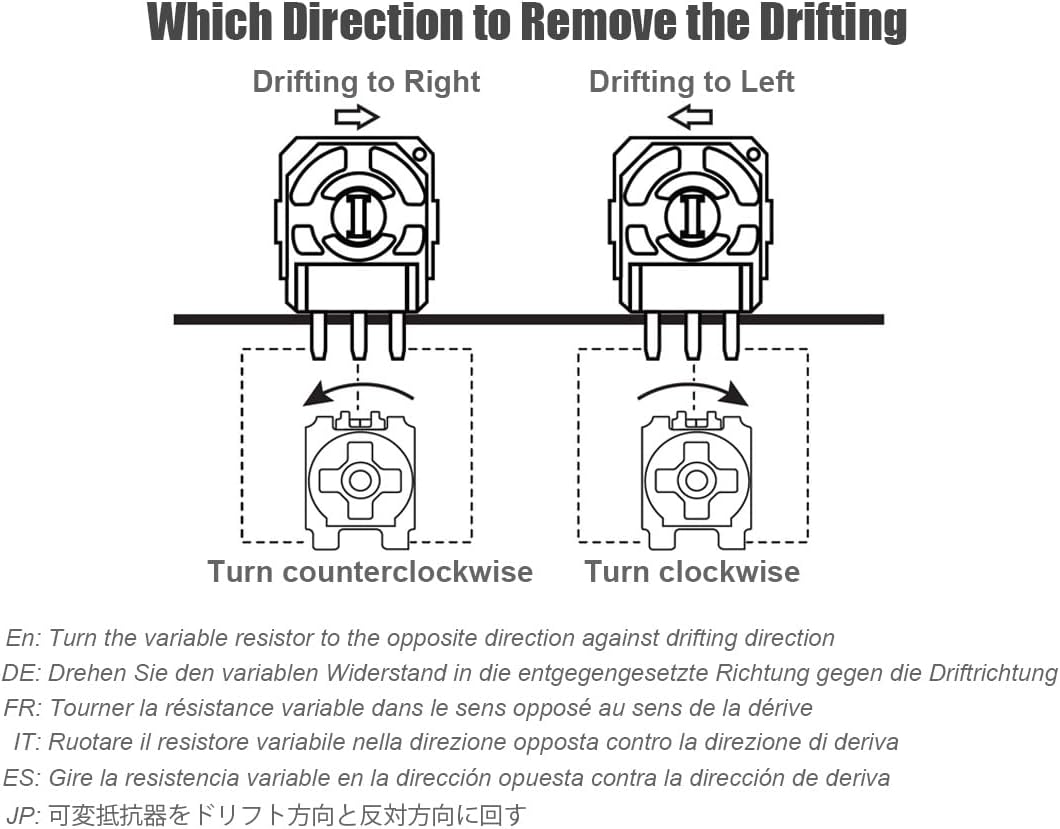 Which Direction to Remove the Drifting

Drifting to Right

Drifting to Left

Turn counterclockwise

Turn clockwise

En: Turn the variable resistor to the opposite direction against drifting direction

DE: Drehen Sie den variablen Widerstand in die entgegengesetzte Richtung gegen die Driftrichtung

FR: Tourner la résistance variable dans le sens opposé au sens de la dérive

IT: Ruotare il resistore variabile nella direzione opposta contro la direzione di deriva

ES: Gire la resistencia variable en la dirección opuesta contra la dirección de deriva

JP: 可変抵抗器をドリフト方向と反対方向に回す