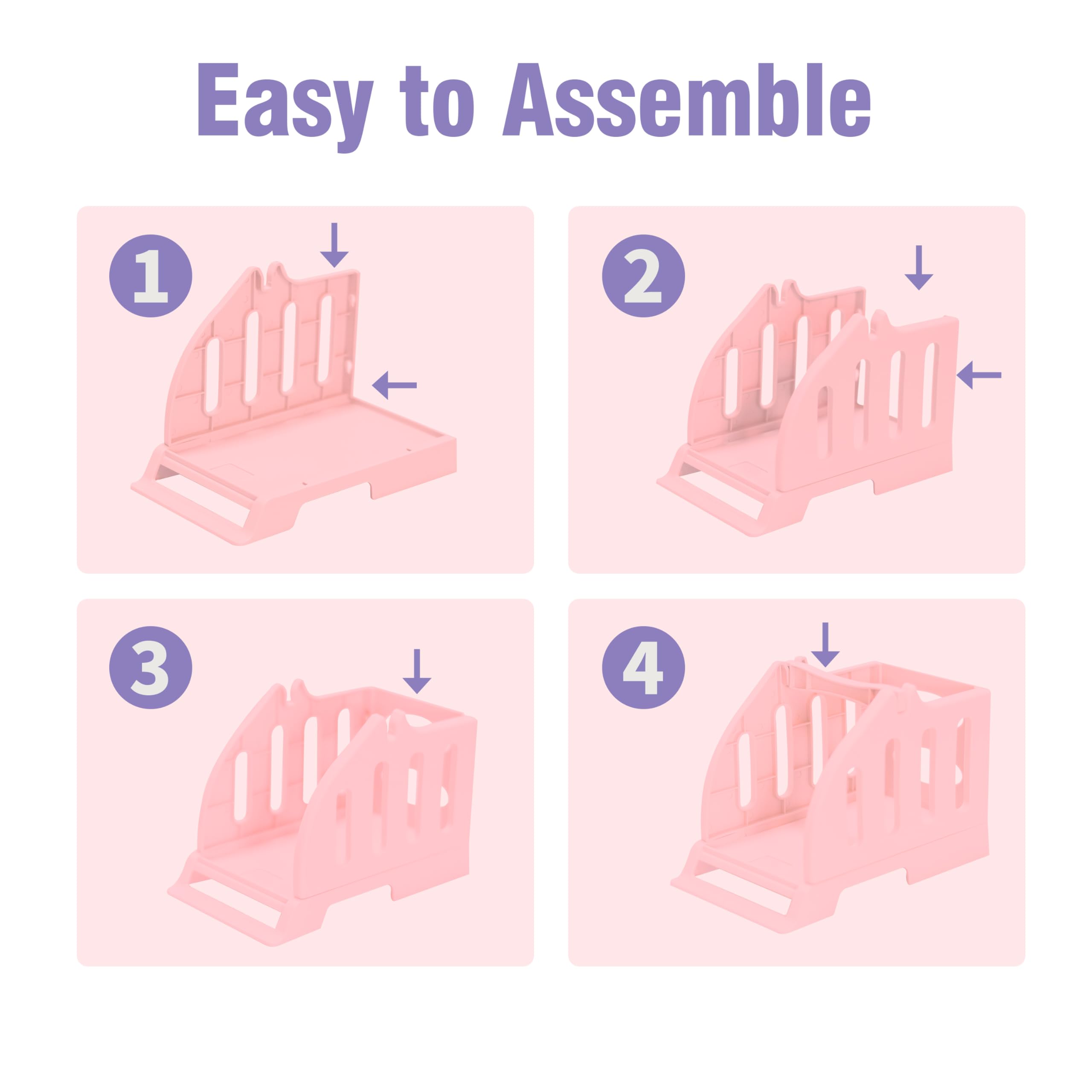 Easy to Assemble

1

2

3

4