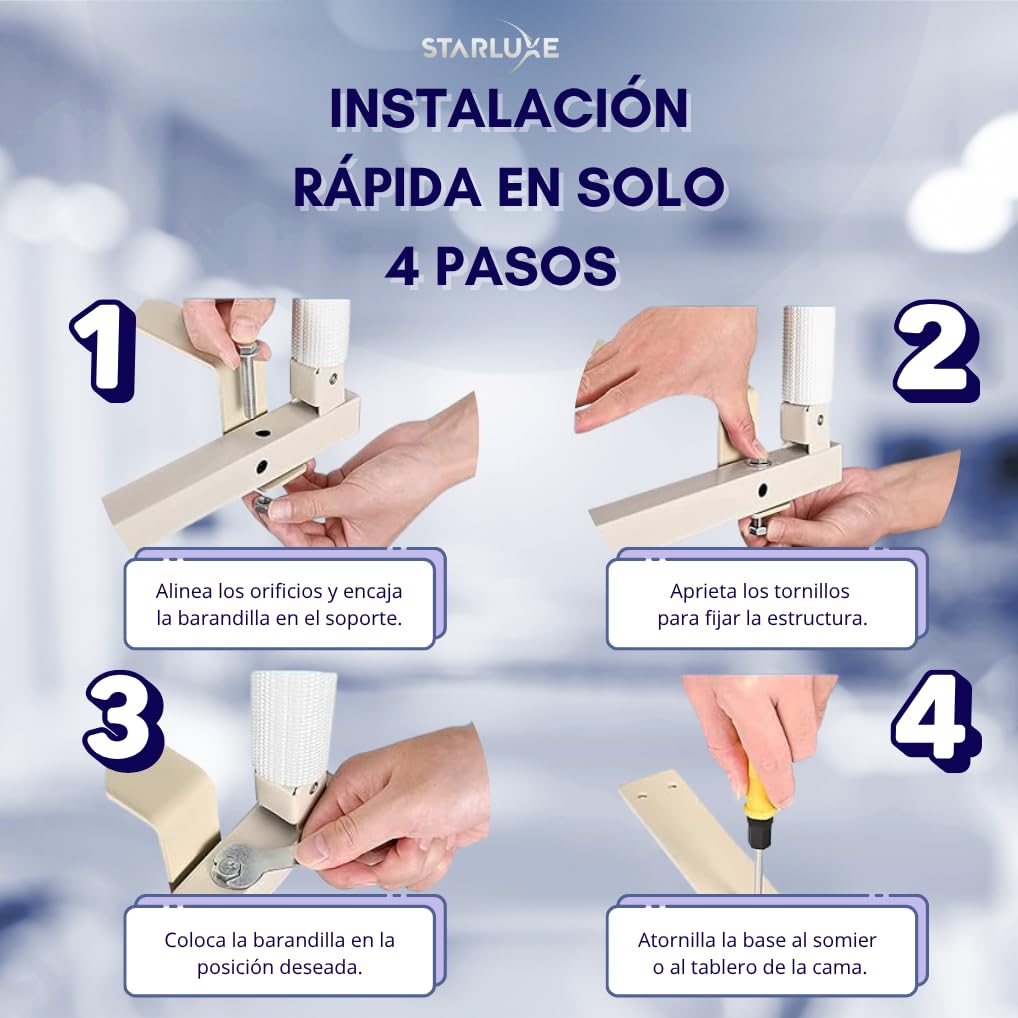 STARLUXE

INSTALACIÓN RÁPIDA EN SOLO 4 PASOS

1

Alinea los orificios y encaja la barandilla en el soporte.

2

Aprieta los tornillos para fijar la estructura.

3

Coloca la barandilla en la posición deseada.

4

Atornilla la base al somier o al tablero de la cama.