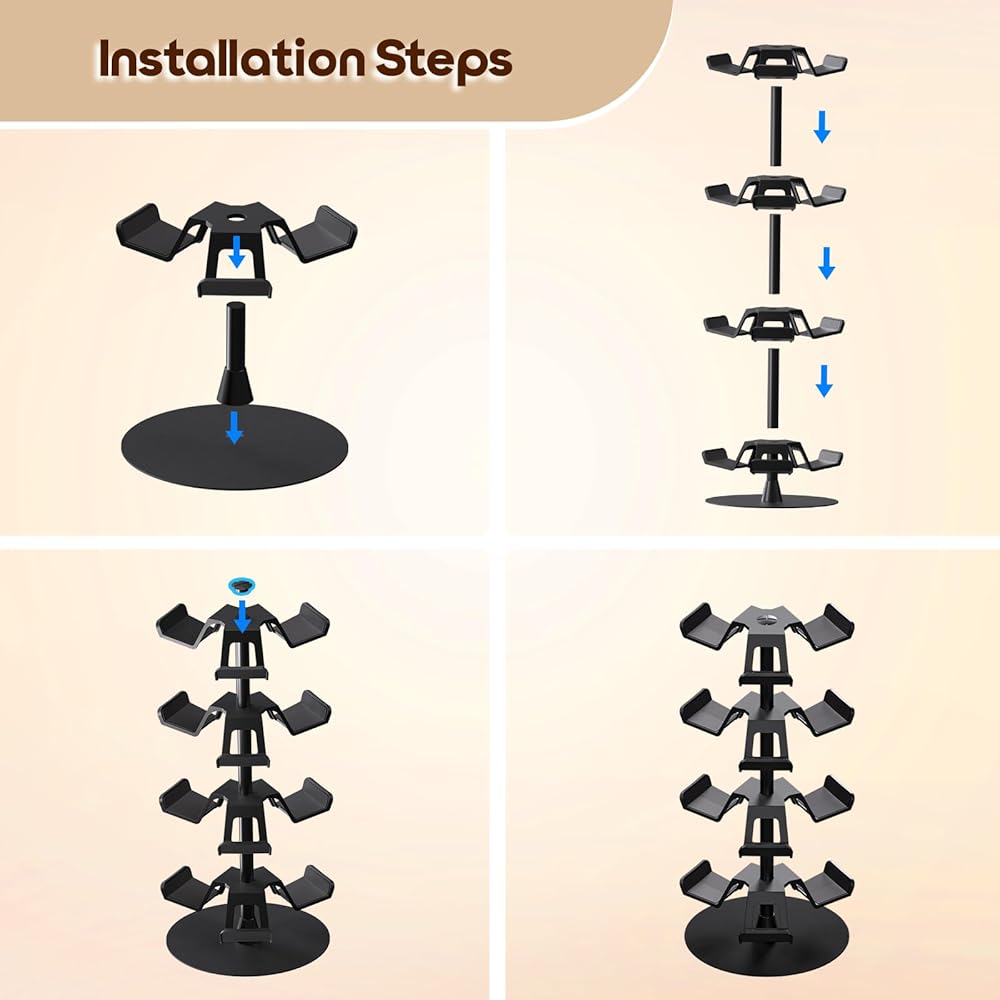 Installation Steps