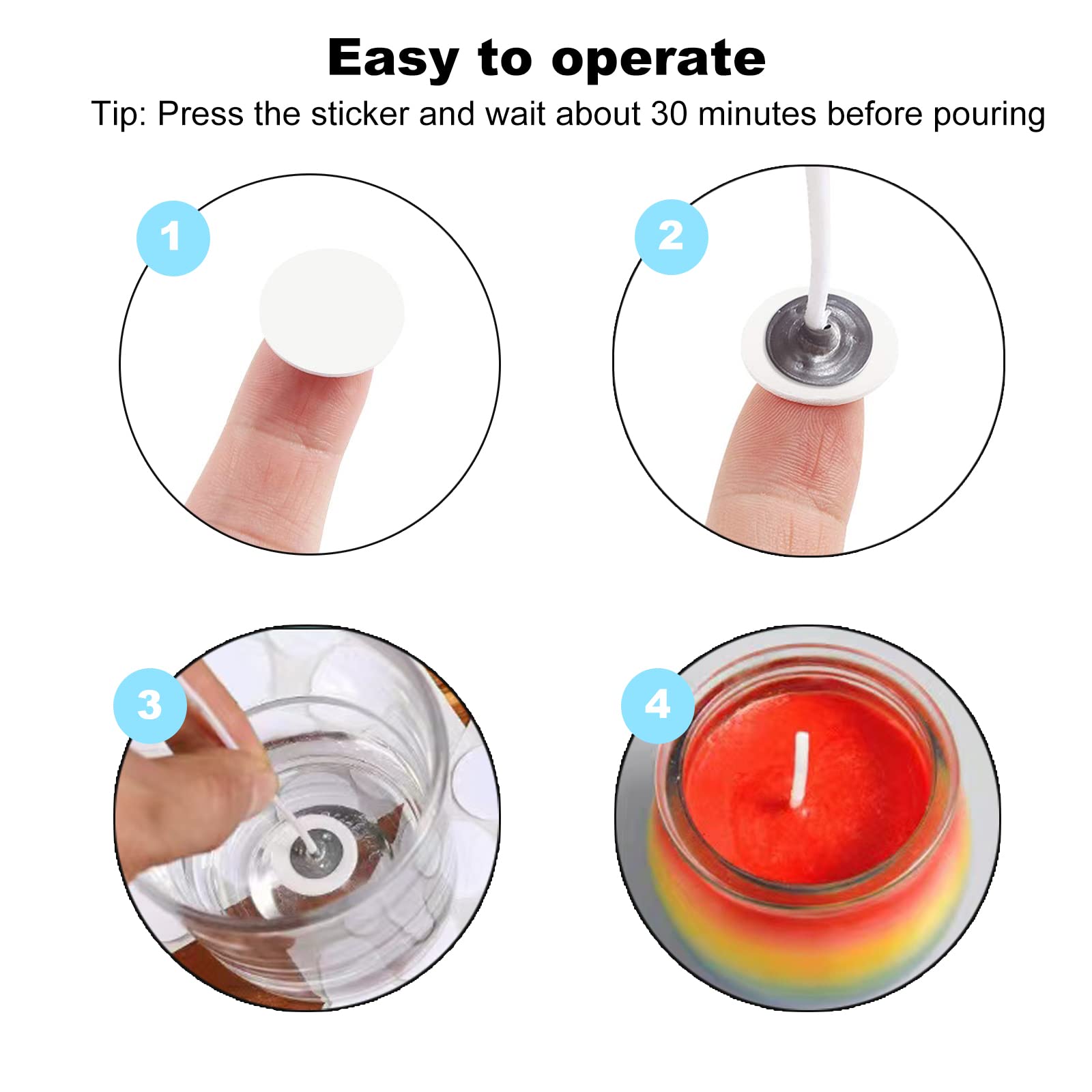 Easy to operate

Tip: Press the sticker and wait about 30 minutes before pouring

1

2

3

4