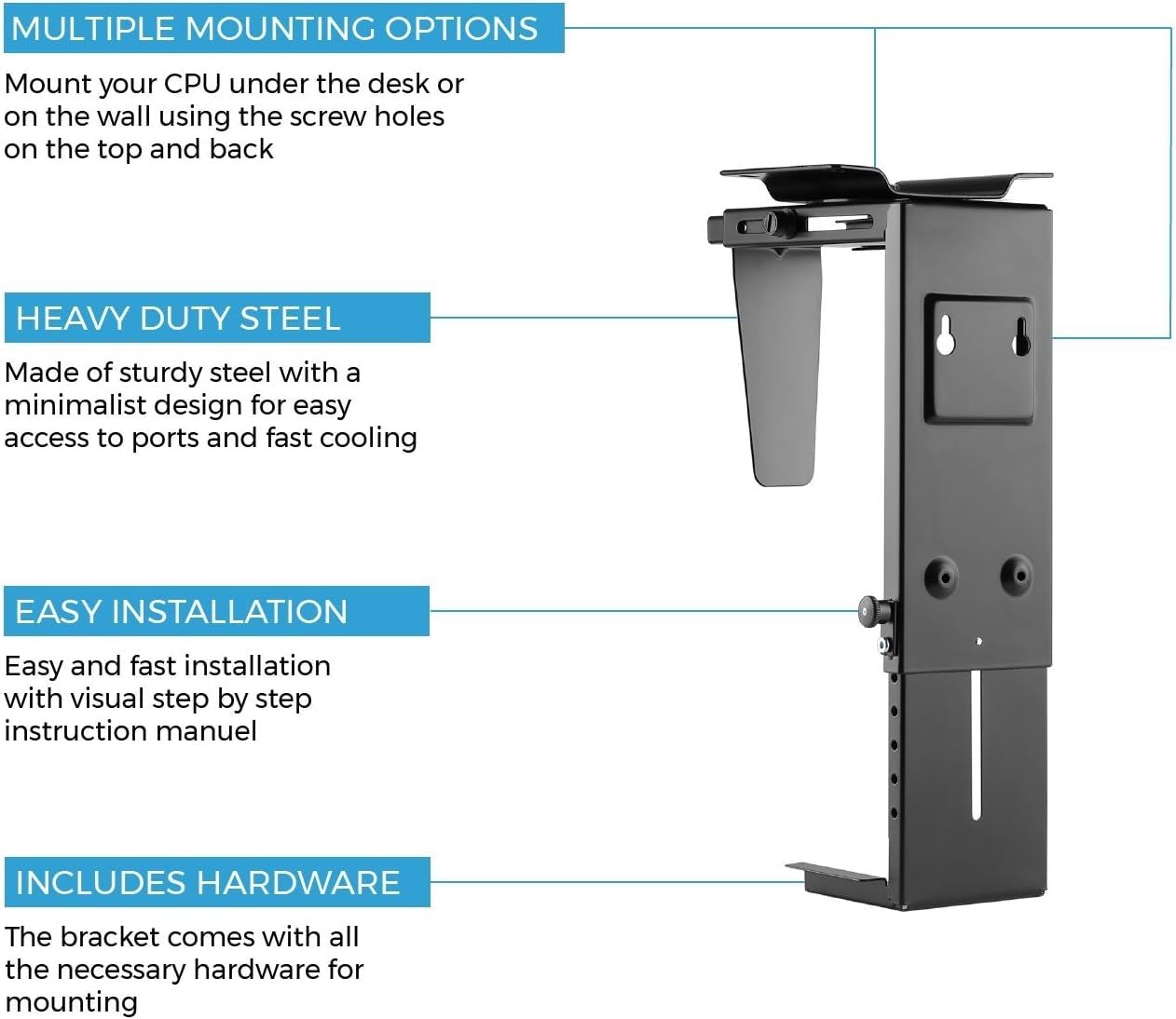 MULTIPLE MOUNTING OPTIONS

Mount your CPU under the desk or on the wall using the screw holes on the top and back

HEAVY DUTY STEEL

Made of sturdy steel with a minimalist design for easy access to ports and fast cooling

EASY INSTALLATION

Easy and fast installation with visual step by step instruction manuel

INCLUDES HARDWARE

The bracket comes with all the necessary hardware for mounting