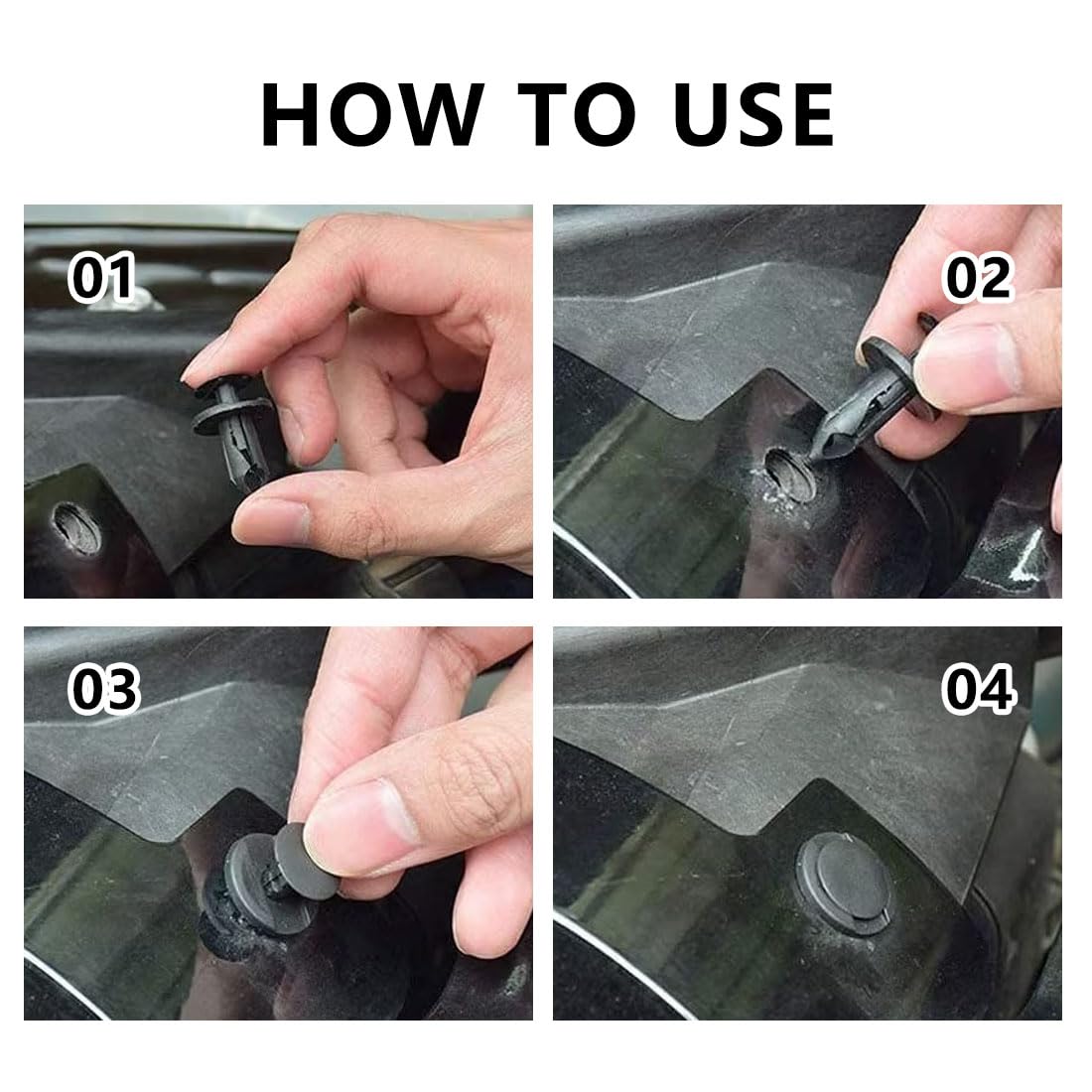 HOW TO USE

01

02

03

04