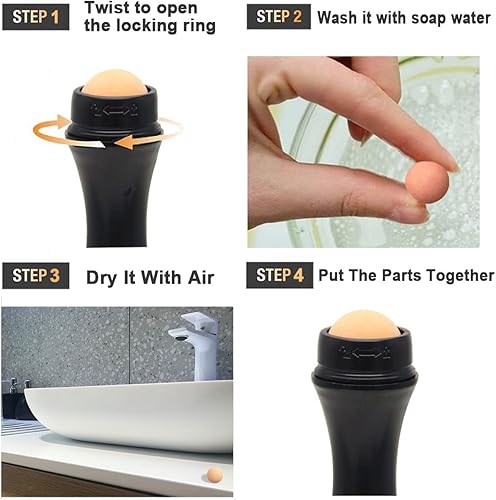 STEP 1 Twist to open the locking ring

STEP 2 Wash it with soap water

STEP 3 Dry It With Air

STEP 4 Put The Parts Together