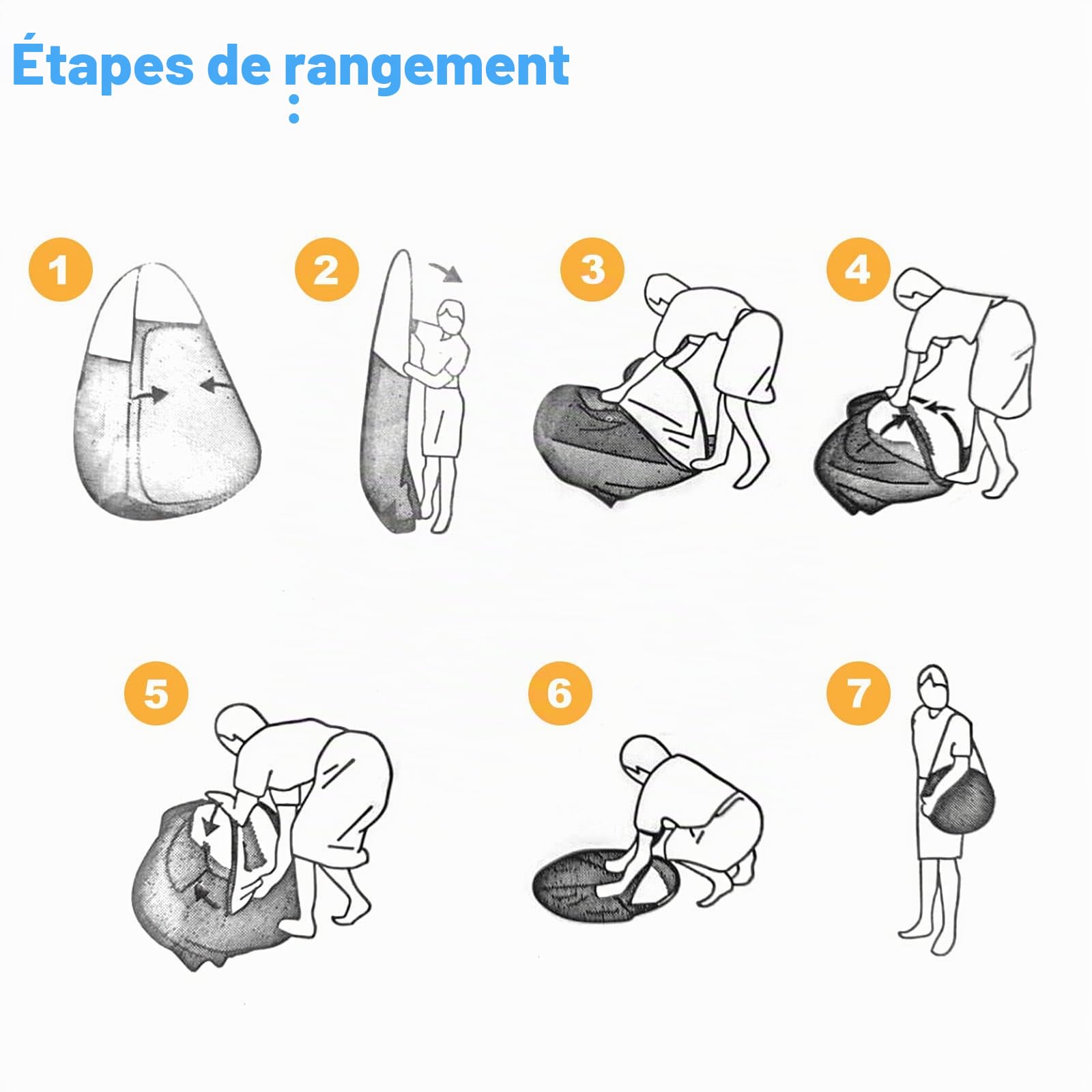 Étapes de rangement :

1

2

3

4

5

6

7