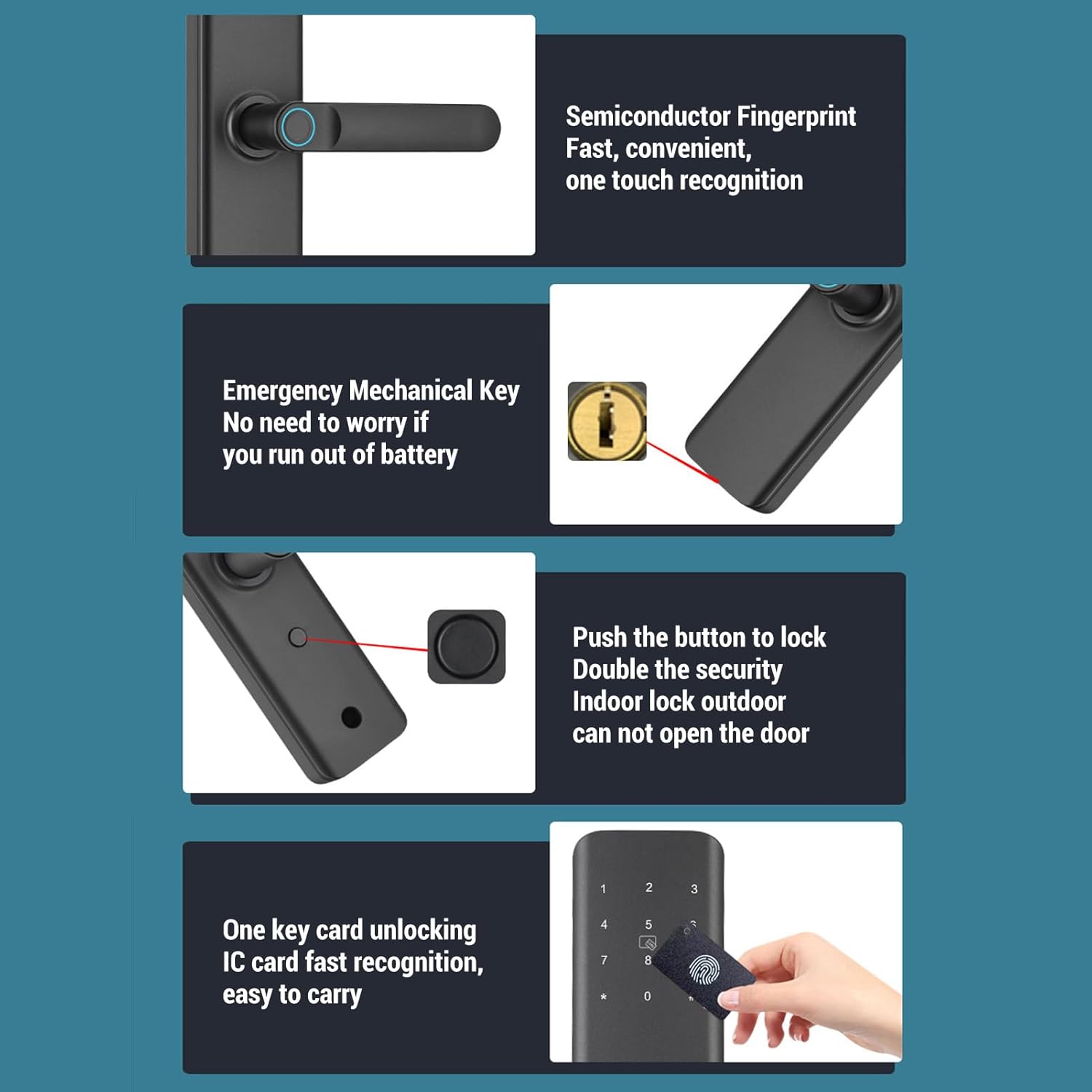 Semiconductor Fingerprint
Fast, convenient,
one touch recognition

Emergency Mechanical Key
No need to worry if
you run out of battery

Push the button to lock
Double the security
Indoor lock outdoor
can not open the door

One key card unlocking
IC card fast recognition,
easy to carry

1 2 3
4 5
7 8
* 0