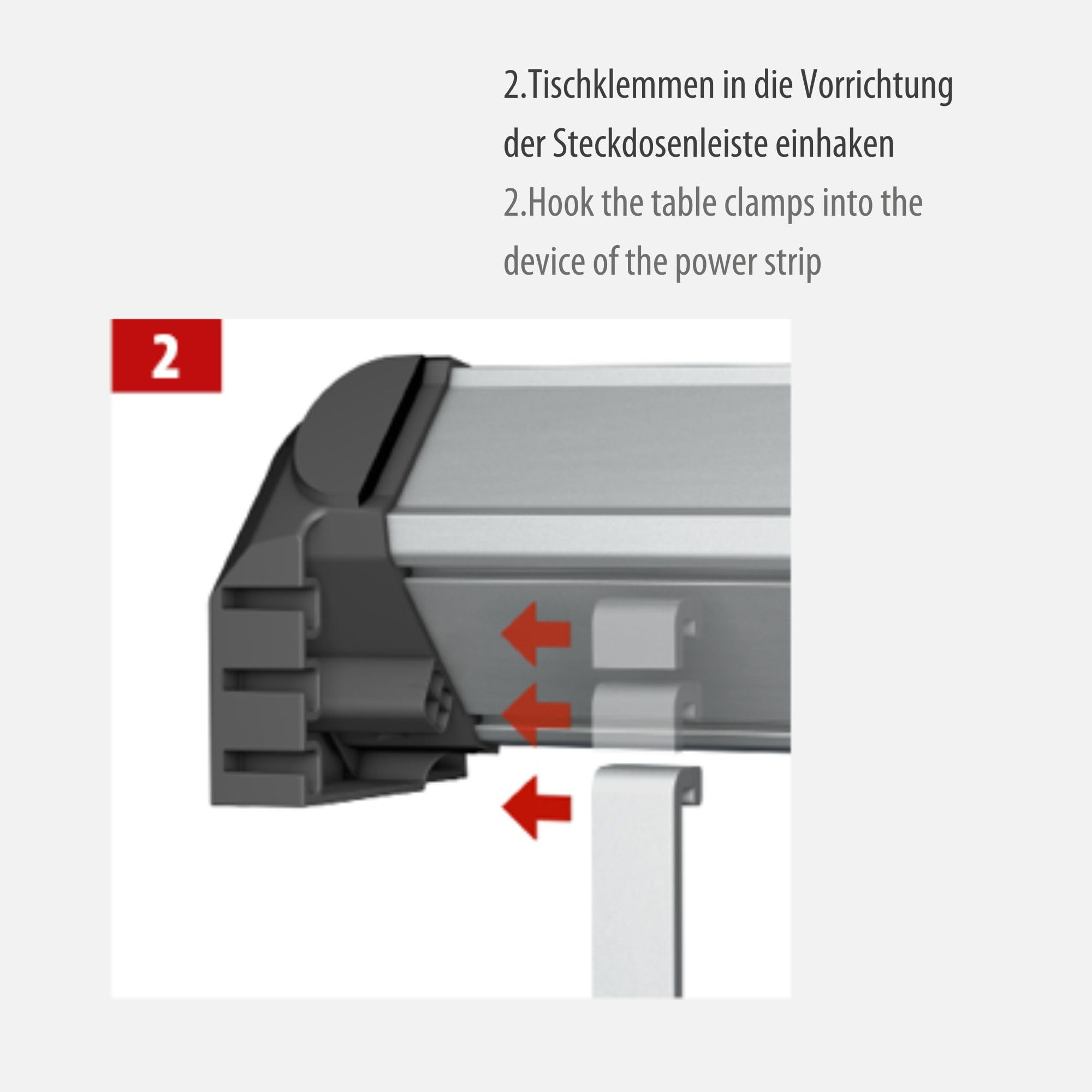 2.Tischklemmen in die Vorrichtung der Steckdosenleiste einhaken

2.Hook the table clamps into the device of the power strip

2