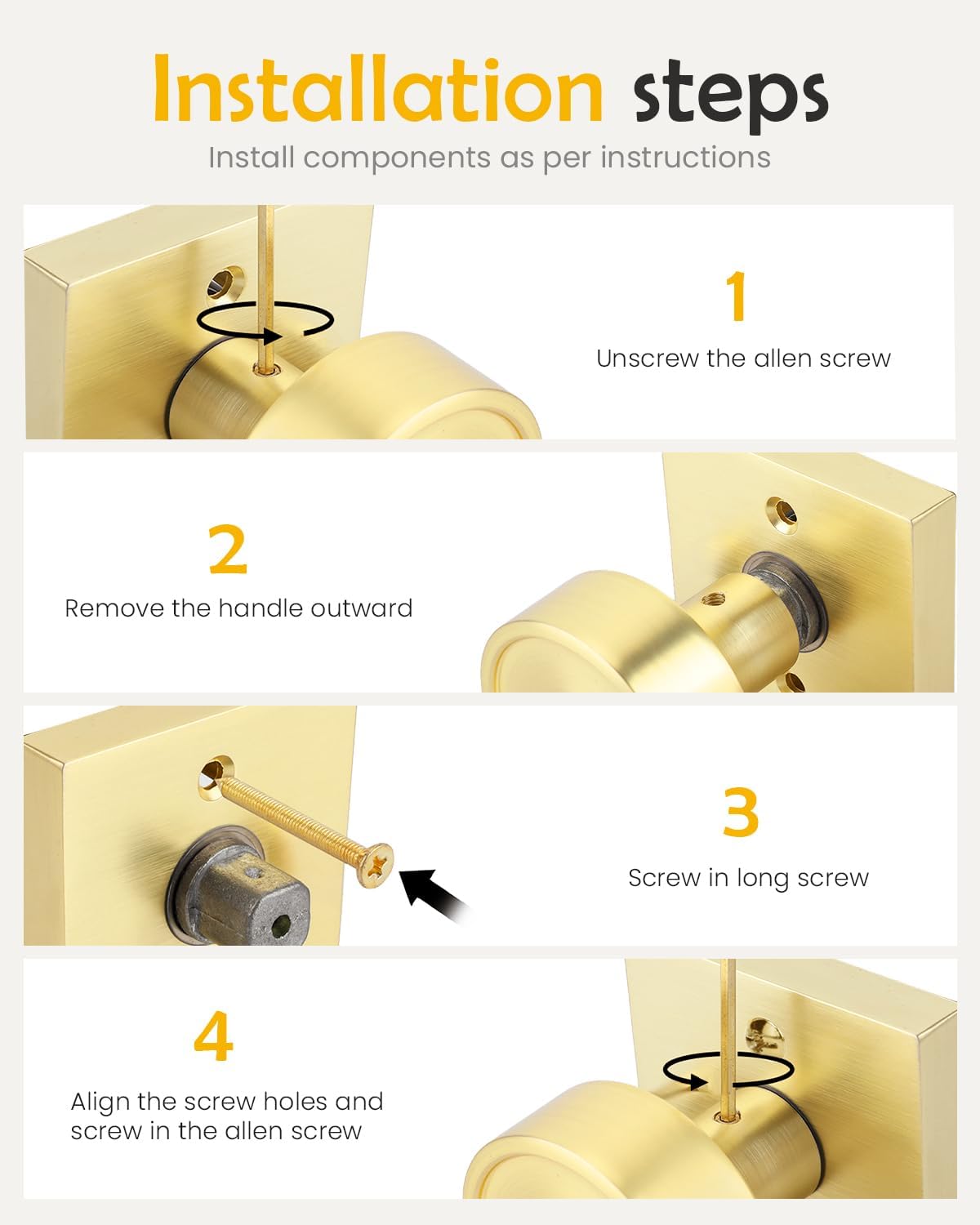 Installation steps

Install components as per instructions

1

Unscrew the allen screw

2

Remove the handle outward

3

Screw in long screw

4

Align the screw holes and screw in the allen screw