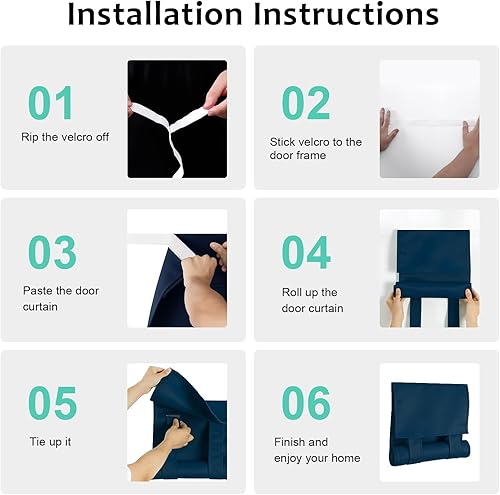 Installation Instructions

01

Rip the velcro off

02

Stick velcro to the door frame

03

Paste the door curtain

04

Roll up the door curtain

05

Tie up it

06

Finish and enjoy your home