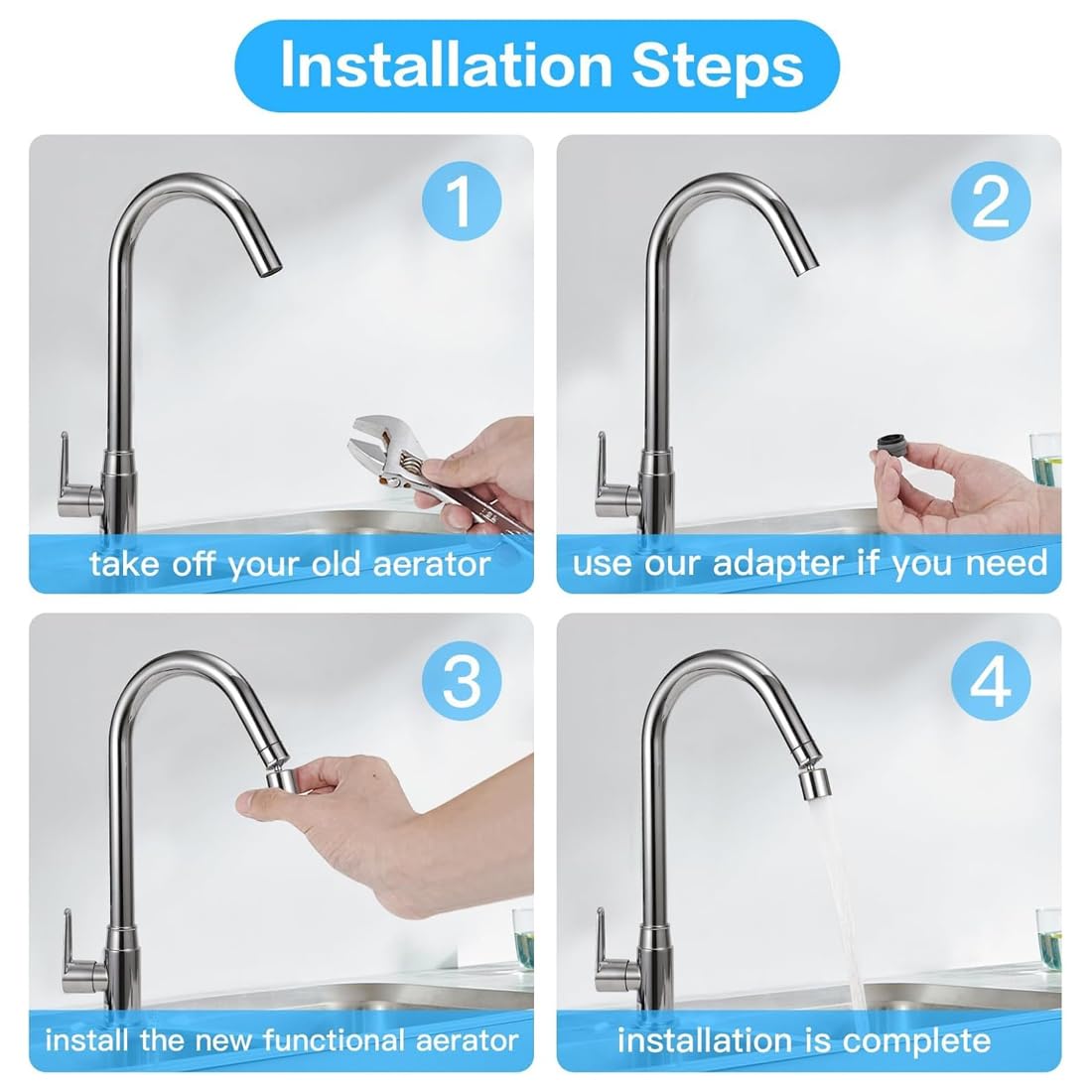 Installation Steps

1

take off your old aerator

2

use our adapter if you need

3

install the new functional aerator

4

installation is complete