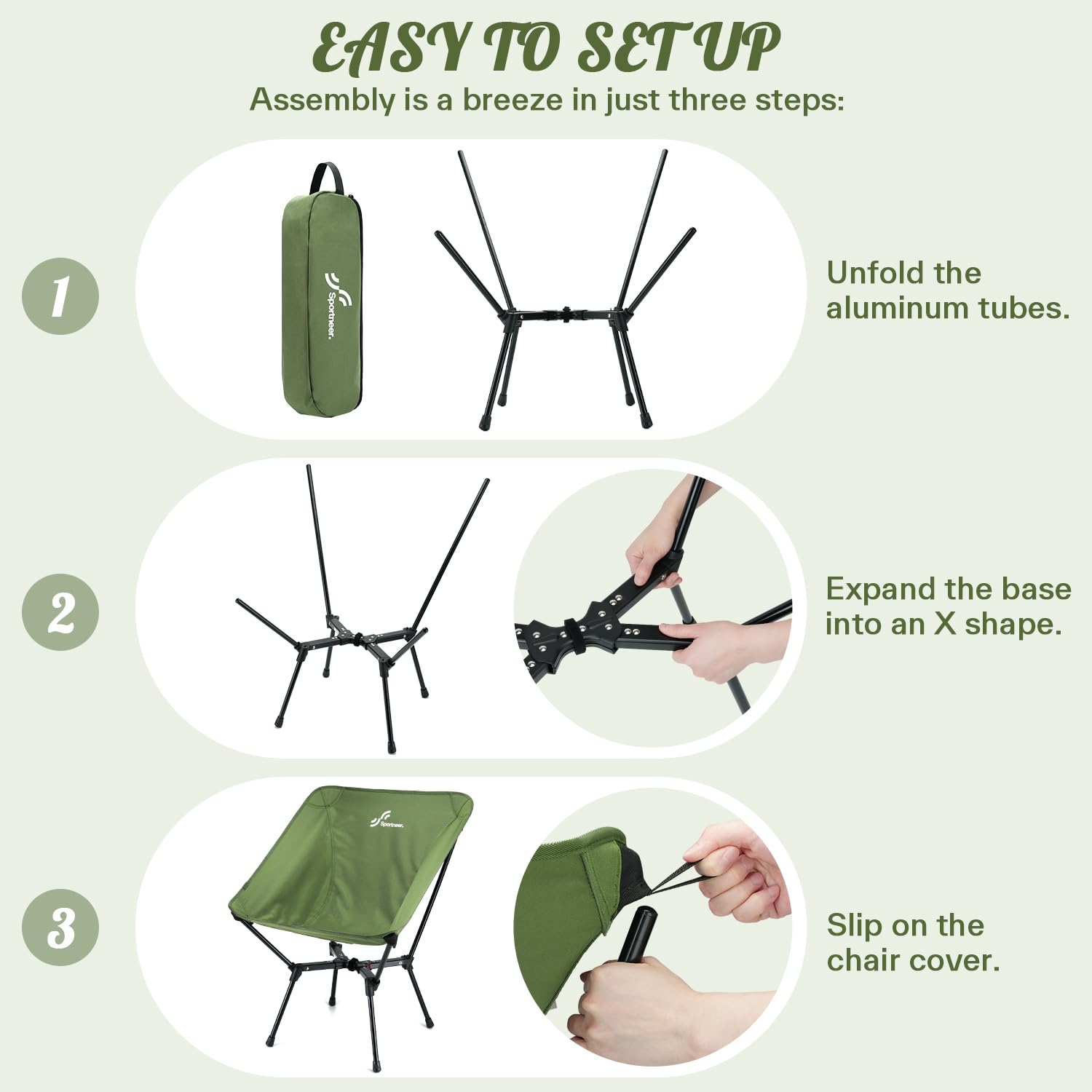 EASY TO SET UP
Assembly is a breeze in just three steps:

1

Sportneer.

Unfold the aluminum tubes.

2

Expand the base into an X shape.

3

Sportneer.

Slip on the chair cover.