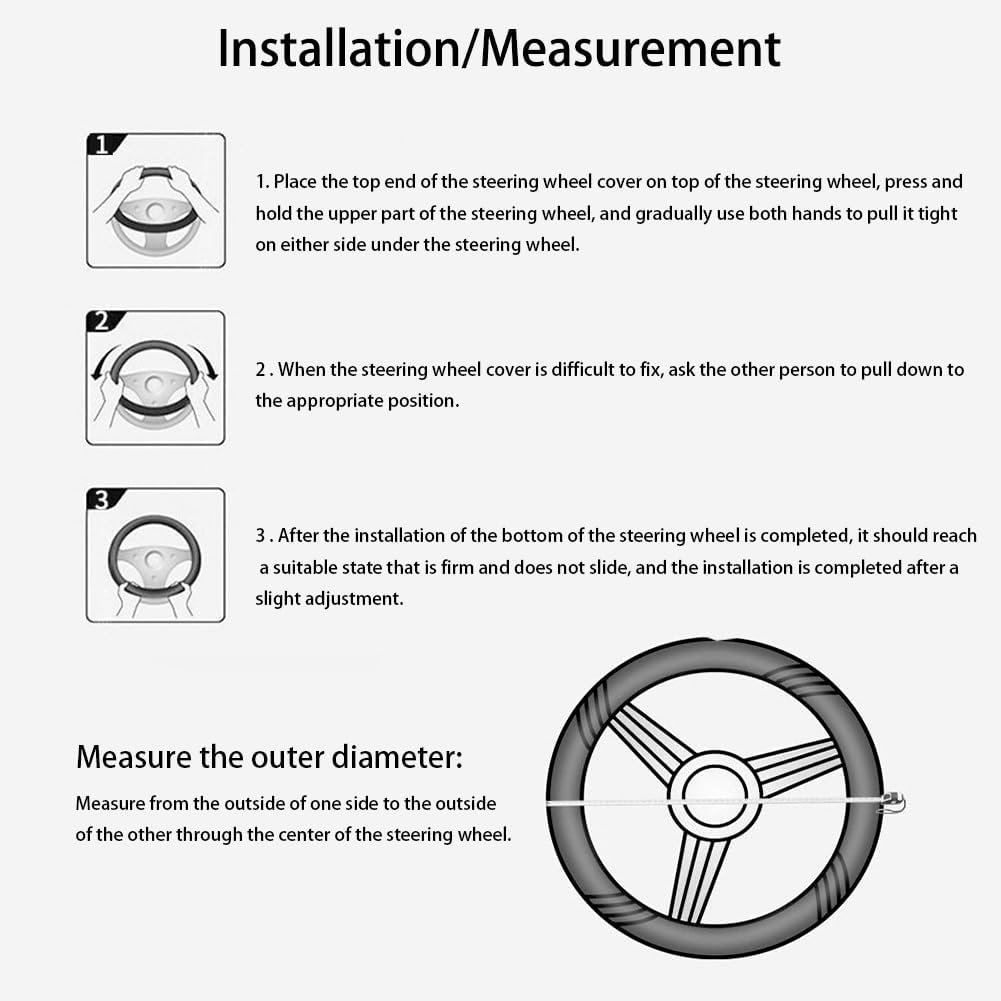 Installation/Measurement

1

1. Place the top end of the steering wheel cover on top of the steering wheel, press and hold the upper part of the steering wheel, and gradually use both hands to pull it tight on either side under the steering wheel.

2

2 . When the steering wheel cover is difficult to fix, ask the other person to pull down to the appropriate position.

3

3 . After the installation of the bottom of the steering wheel is completed, it should reach a suitable state that is firm and does not slide, and the installation is completed after a slight adjustment.

Measure the outer diameter:

Measure from the outside of one side to the outside of the other through the center of the steering wheel.