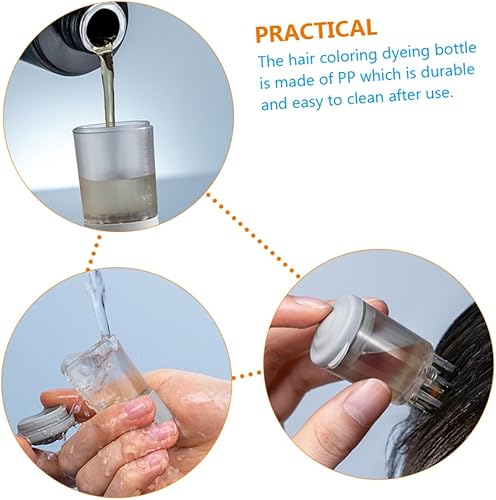 PRACTICAL
The hair coloring dyeing bottle is made of PP which is durable and easy to clean after use.