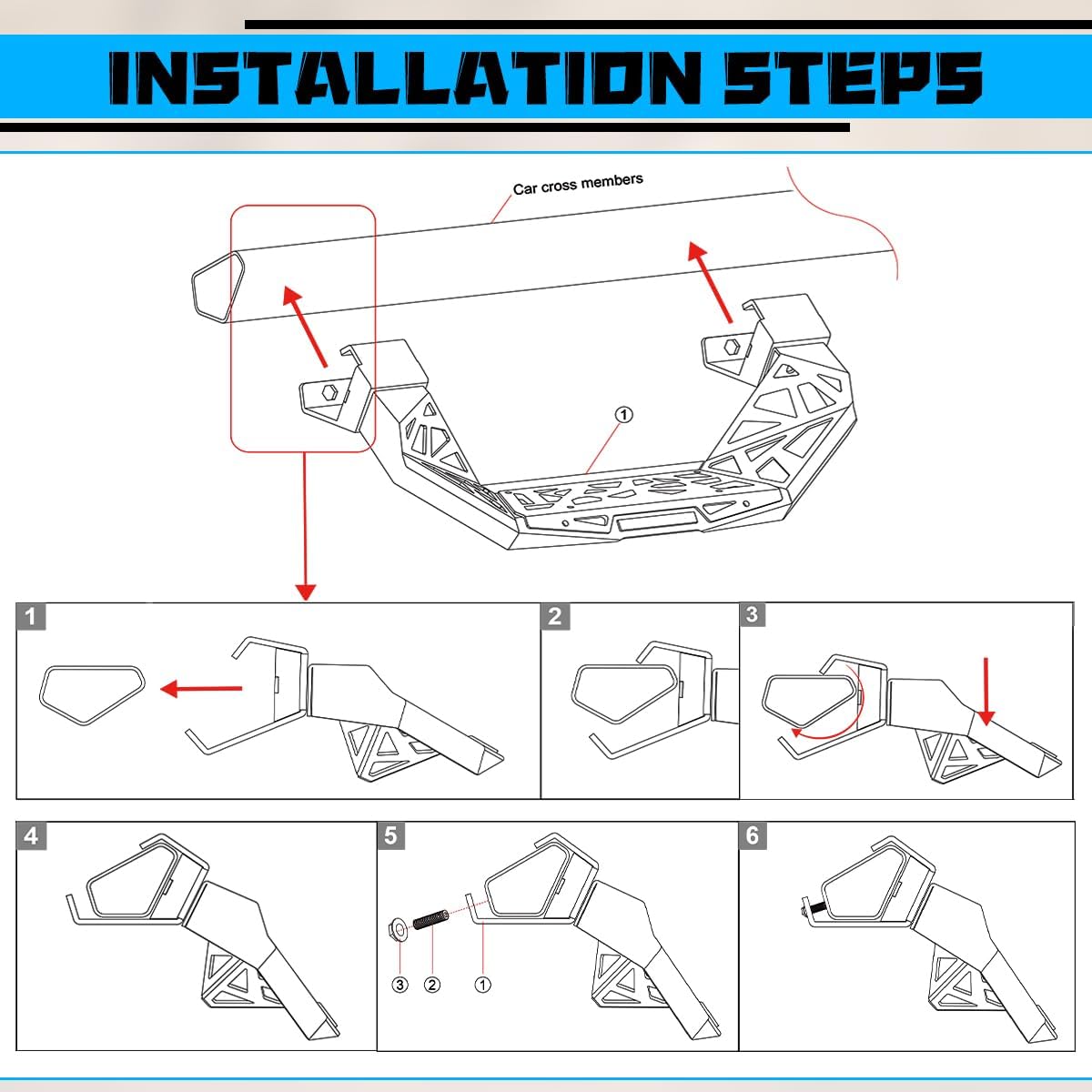 INSTALLATION STEPS

Car cross members

①

1

2

3

4

5

③ ② ①

6