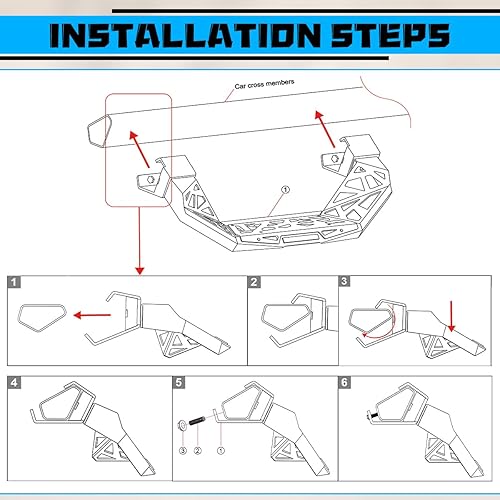 INSTALLATION STEPS

Car cross members

①

1

2

3

4

5

③ ② ①

6