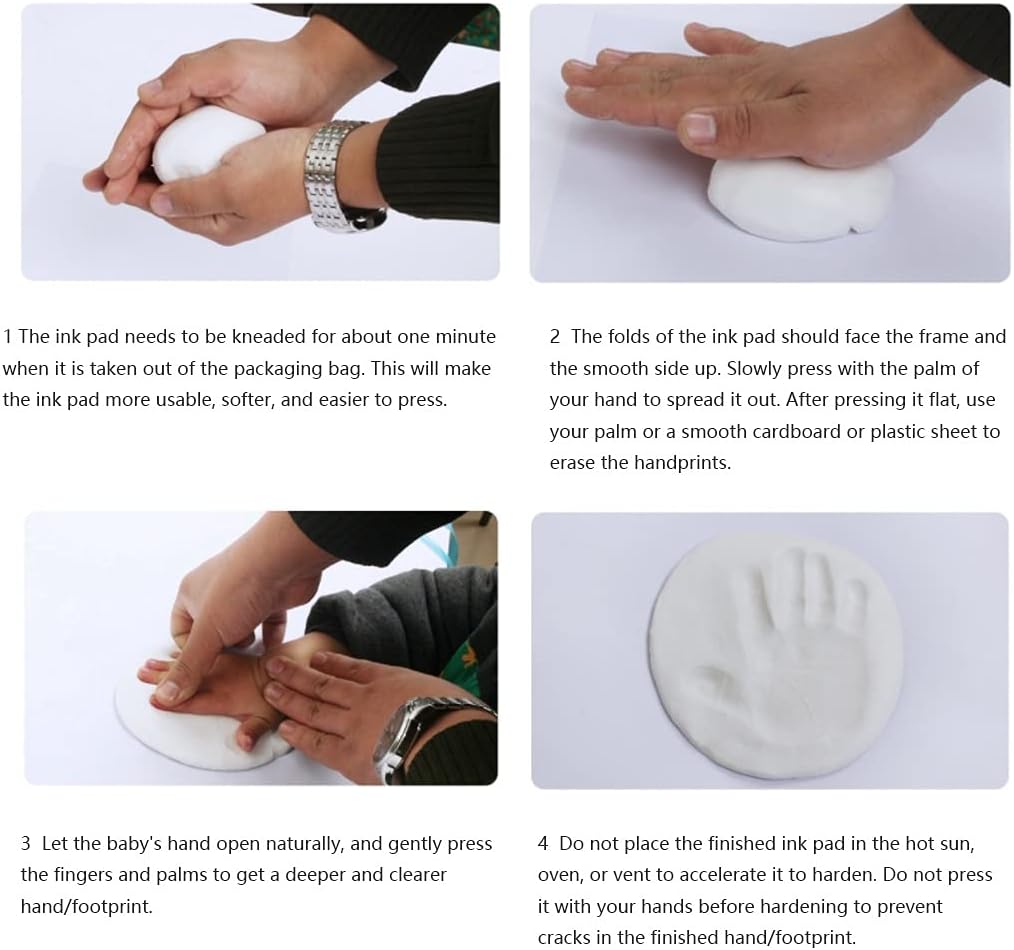 1 The ink pad needs to be kneaded for about one minute when it is taken out of the packaging bag. This will make the ink pad more usable, softer, and easier to press.

2 The folds of the ink pad should face the frame and the smooth side up. Slowly press with the palm of your hand to spread it out. After pressing it flat, use your palm or a smooth cardboard or plastic sheet to erase the handprints.

3 Let the baby's hand open naturally, and gently press the fingers and palms to get a deeper and clearer hand/footprint.

4 Do not place the finished ink pad in the hot sun, oven, or vent to accelerate it to harden. Do not press it with your hands before hardening to prevent cracks in the finished hand/footprint.