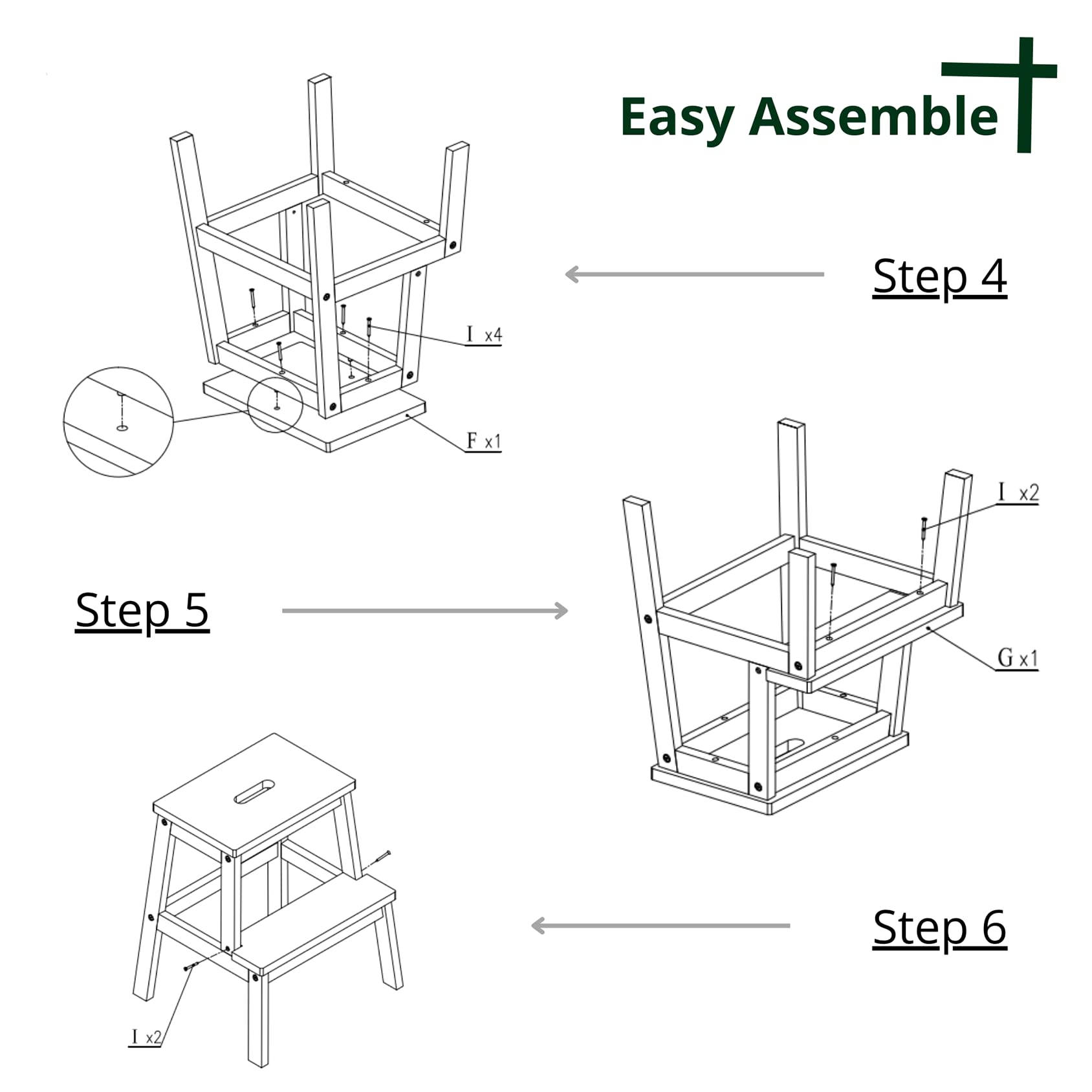 Easy Assemble

Step 4

I x4

F x1

Step 5

I x2

G x1

Step 6

I x2