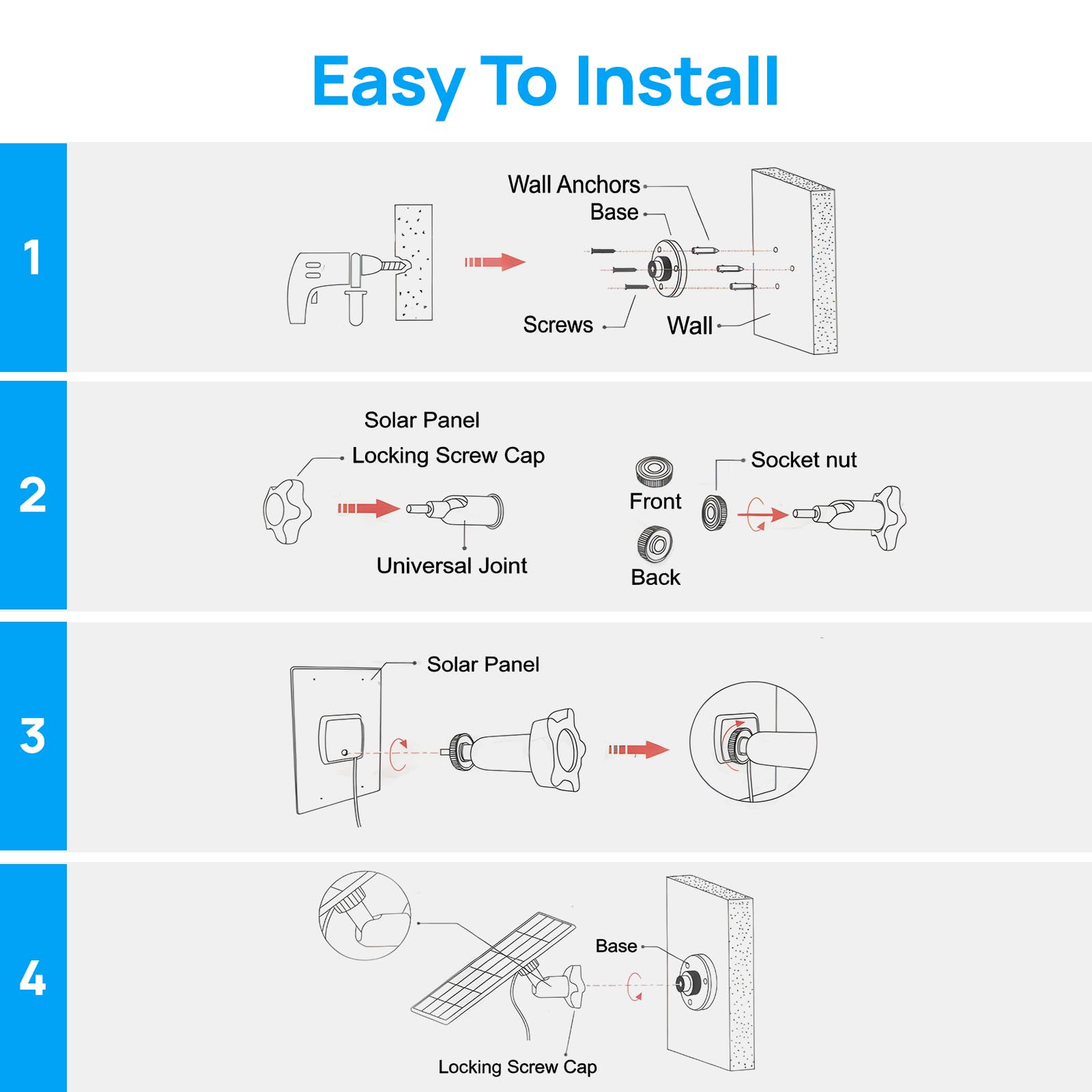 Easy To Install

1

Wall Anchors
Base
Screws
Wall

2

Solar Panel
Locking Screw Cap
Universal Joint
Front
Back
Socket nut

3

Solar Panel

4

Base
Locking Screw Cap