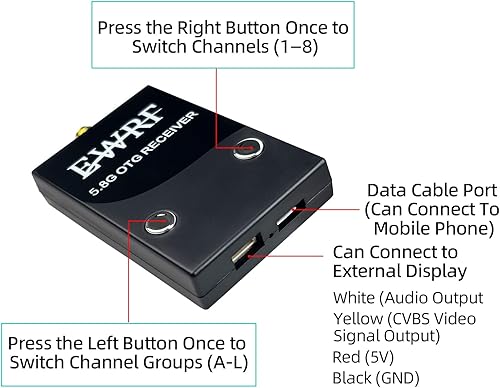 Press the Right Button Once to Switch Channels (1–8)

EWRF
5.8G OTG RECEIVER

Data Cable Port (Can Connect To Mobile Phone)

Can Connect to External Display

White (Audio Output
Yellow (CVBS Video Signal Output)
Red (5V)
Black (GND)

Press the Left Button Once to Switch Channel Groups (A-L)