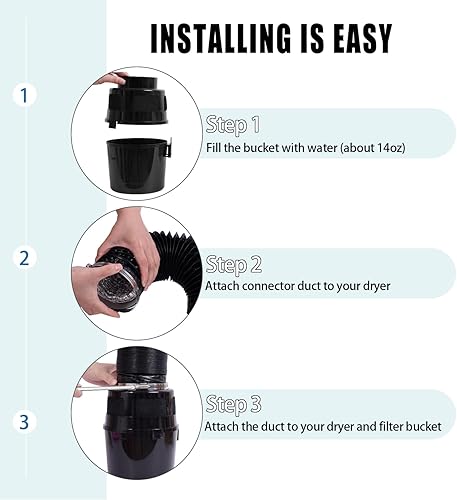 INSTALLING IS EASY

1

Step 1
Fill the bucket with water (about 14oz)

2

Step 2
Attach connector duct to your dryer

3

Step 3
Attach the duct to your dryer and filter bucket