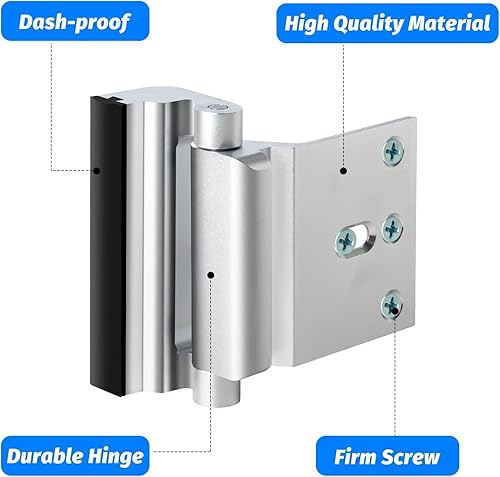 Dash-proof

High Quality Material

Durable Hinge

Firm Screw