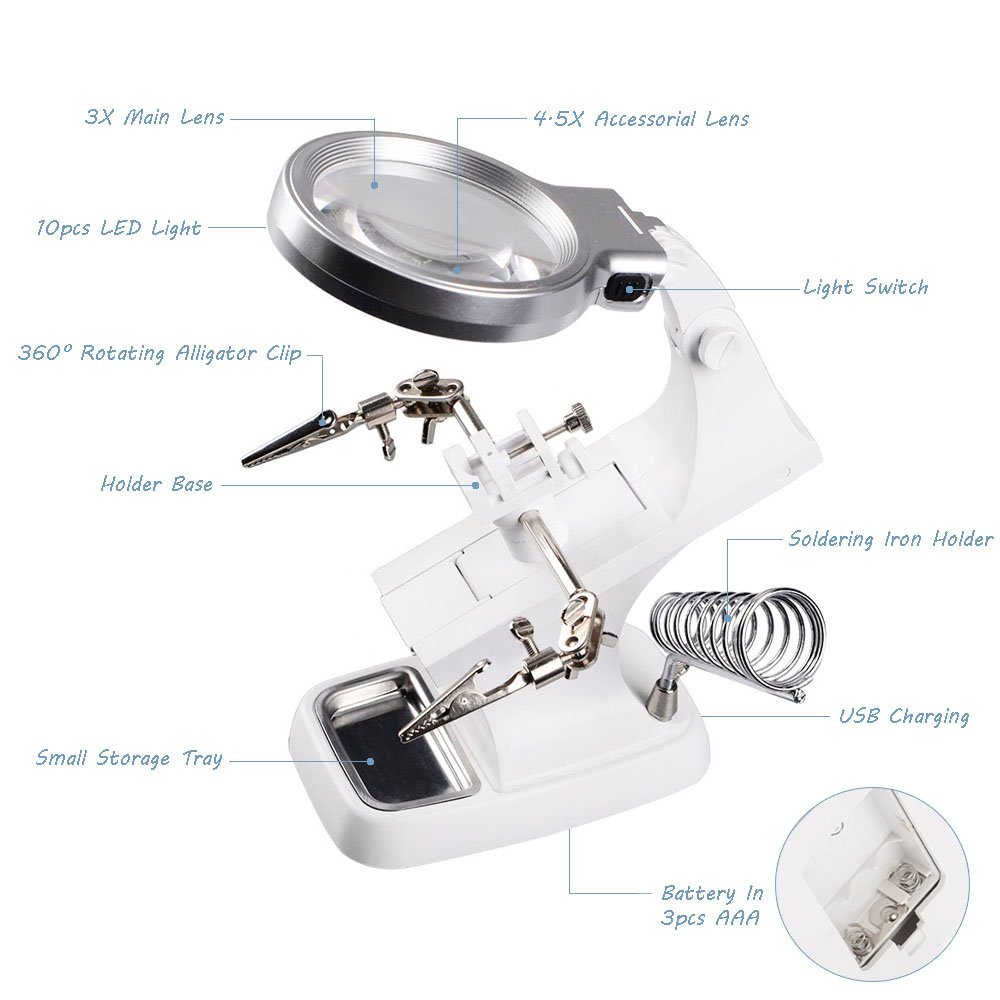 3X Main Lens

4.5X Accessorial Lens

10pcs LED Light

Light Switch

360° Rotating Alligator Clip

Holder Base

Soldering Iron Holder

USB Charging

Small Storage Tray

Battery In 3pcs AAA