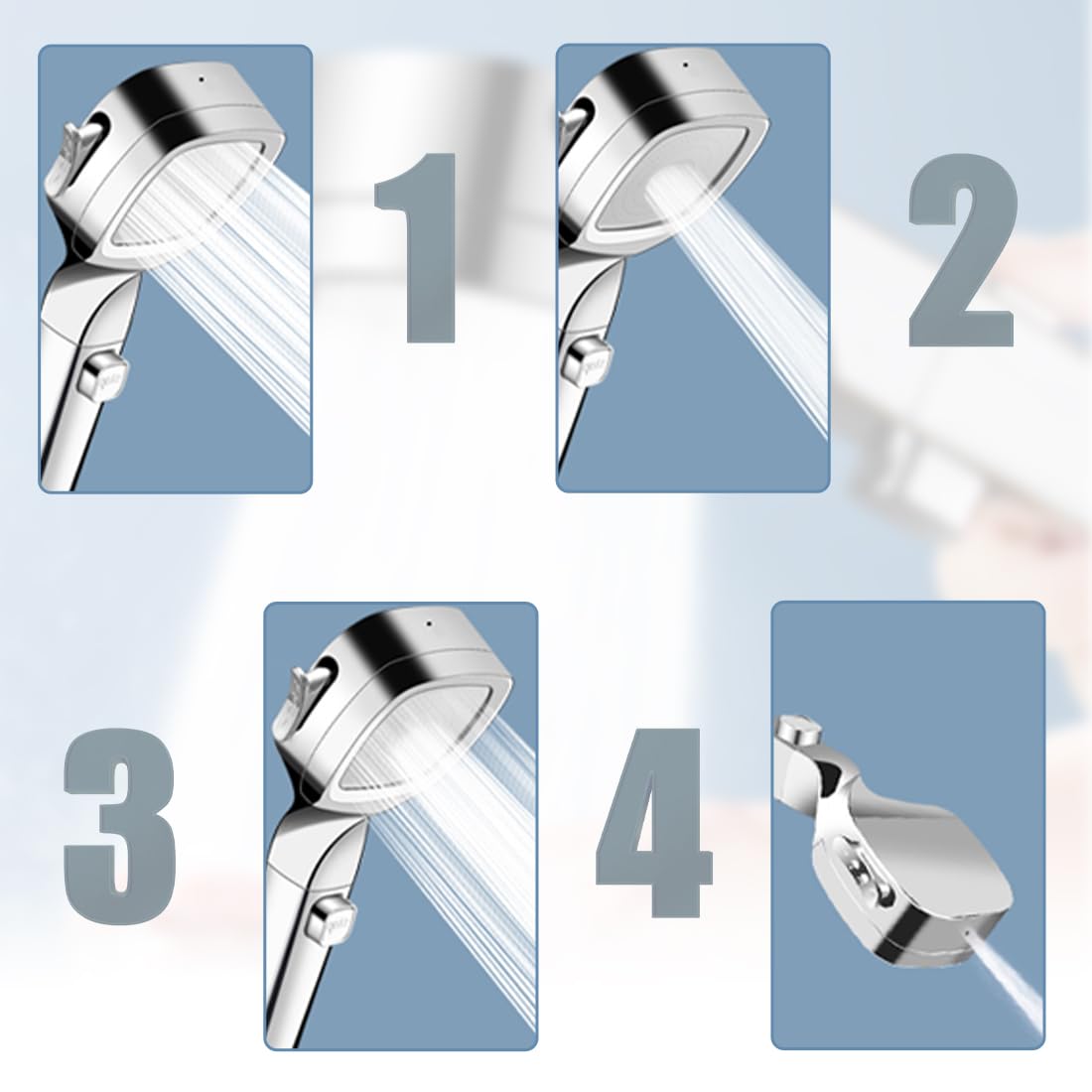 1

2

3

4