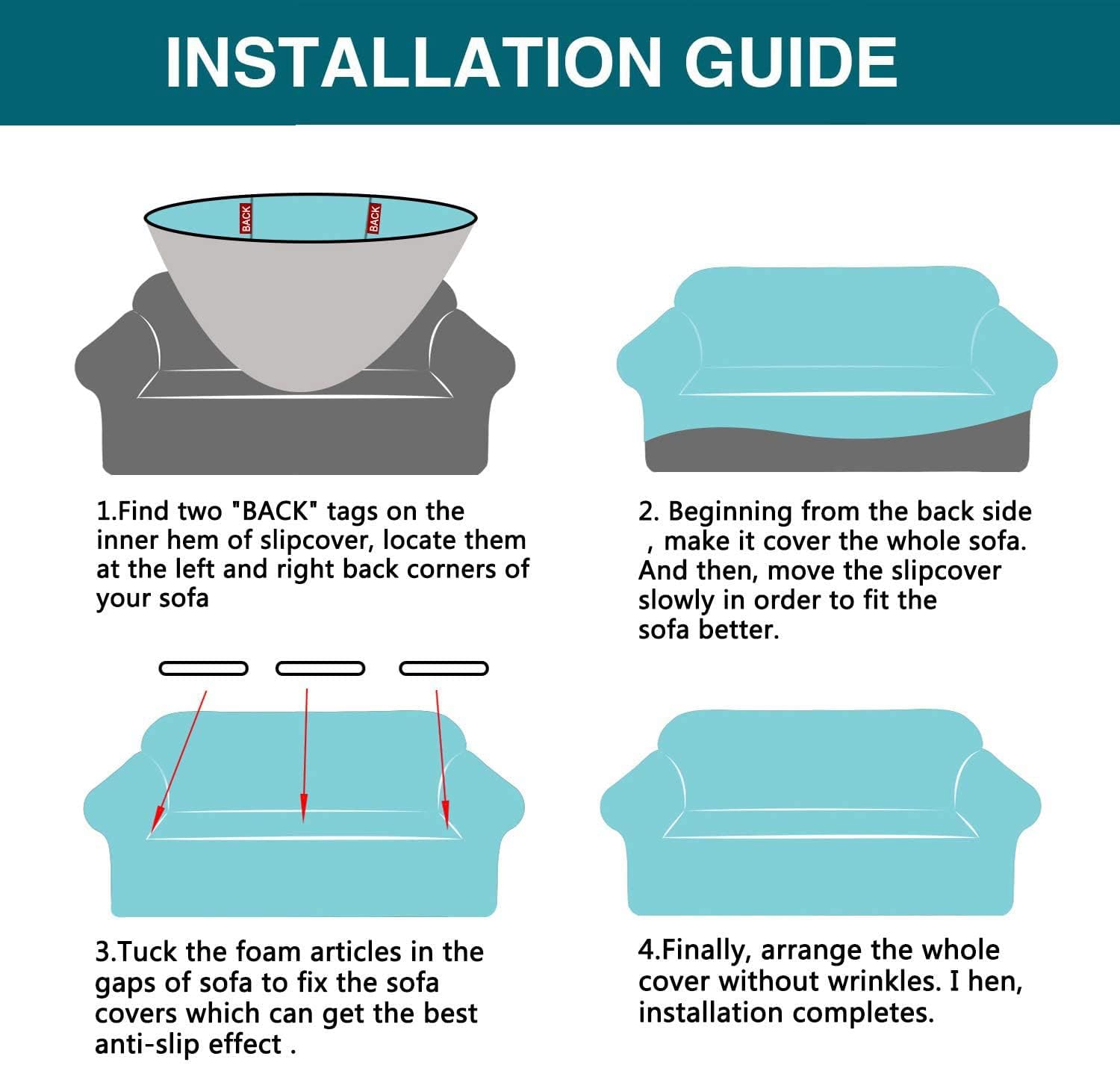 INSTALLATION GUIDE

BACK

BACK

1.Find two "BACK" tags on the inner hem of slipcover, locate them at the left and right back corners of your sofa

2. Beginning from the back side , make it cover the whole sofa. And then, move the slipcover slowly in order to fit the sofa better.

3.Tuck the foam articles in the gaps of sofa to fix the sofa covers which can get the best anti-slip effect .

4.Finally, arrange the whole cover without wrinkles. I hen, installation completes.