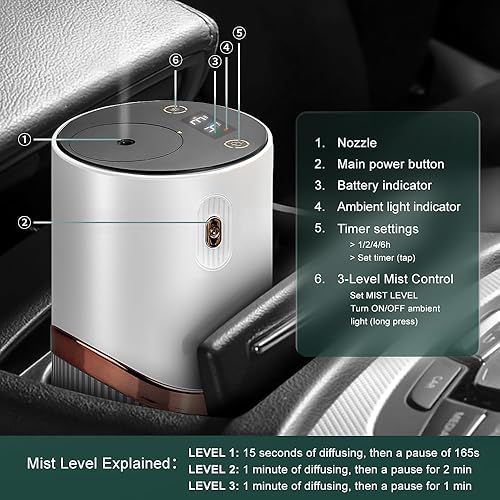 ⑥ ③ ④ ⑤

①

②

1. Nozzle
2. Main power button
3. Battery indicator
4. Ambient light indicator
5. Timer settings
> 1/2/4/6h
> Set timer (tap)
6. 3-Level Mist Control
Set MIST LEVEL
Turn ON/OFF ambient light (long press)

Mist Level Explained:
LEVEL 1: 15 seconds of diffusing, then a pause of 165s
LEVEL 2: 1 minute of diffusing, then a pause for 2 min
LEVEL 3: 1 minute of diffusing, then a pause for 1 min