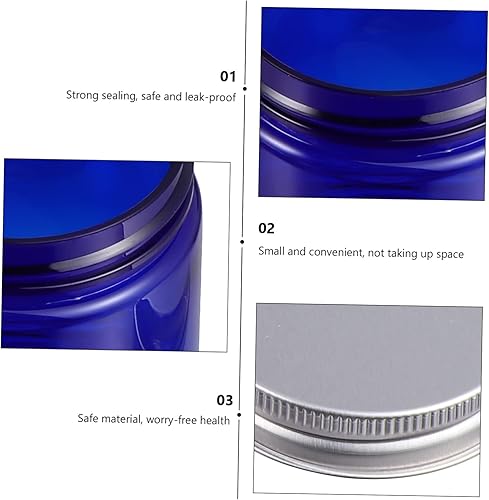 01
Strong sealing, safe and leak-proof

02
Small and convenient, not taking up space

03
Safe material, worry-free health