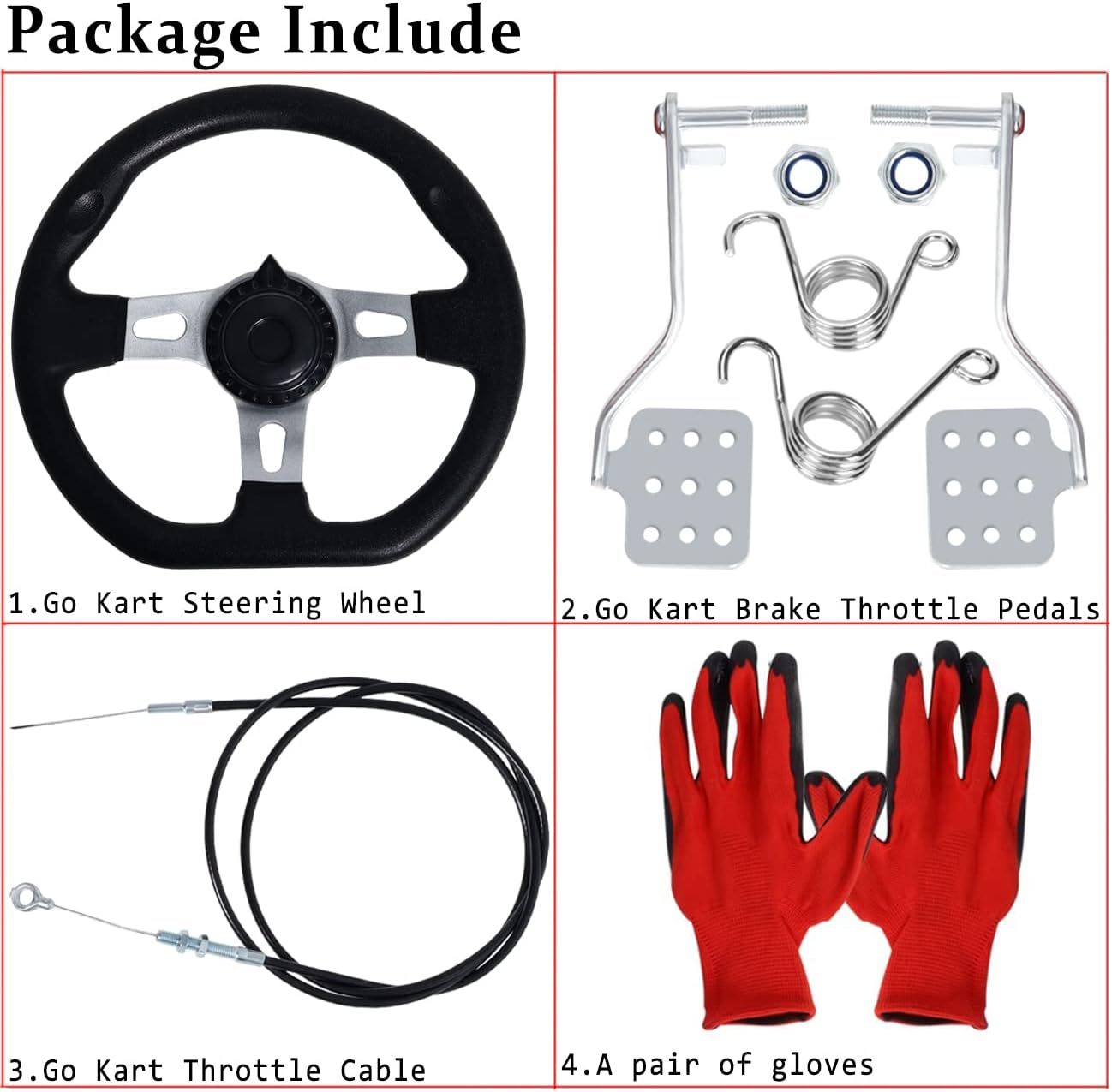 Package Include

1.Go Kart Steering Wheel

2.Go Kart Brake Throttle Pedals

3.Go Kart Throttle Cable

4.A pair of gloves