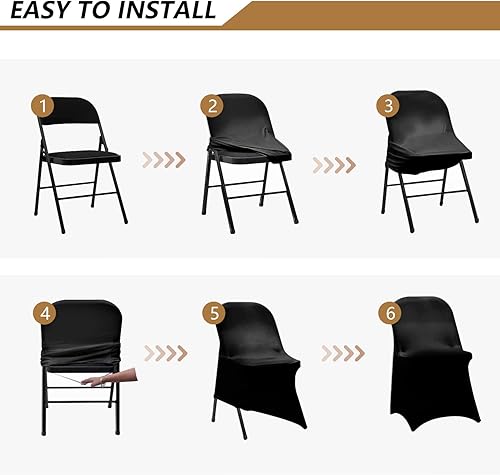 EASY TO INSTALL

1

2

3

4

5

6