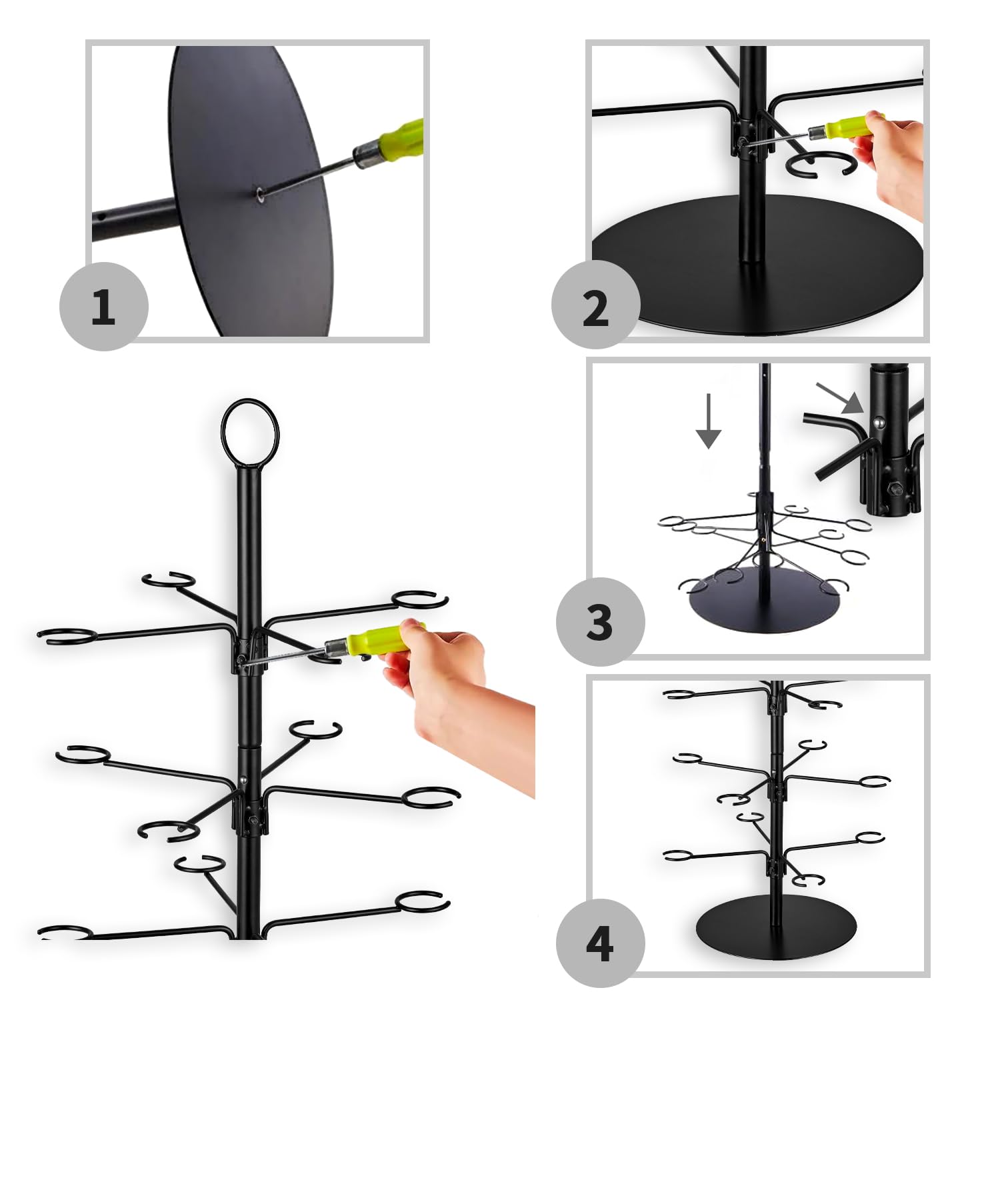 1

2

3

4